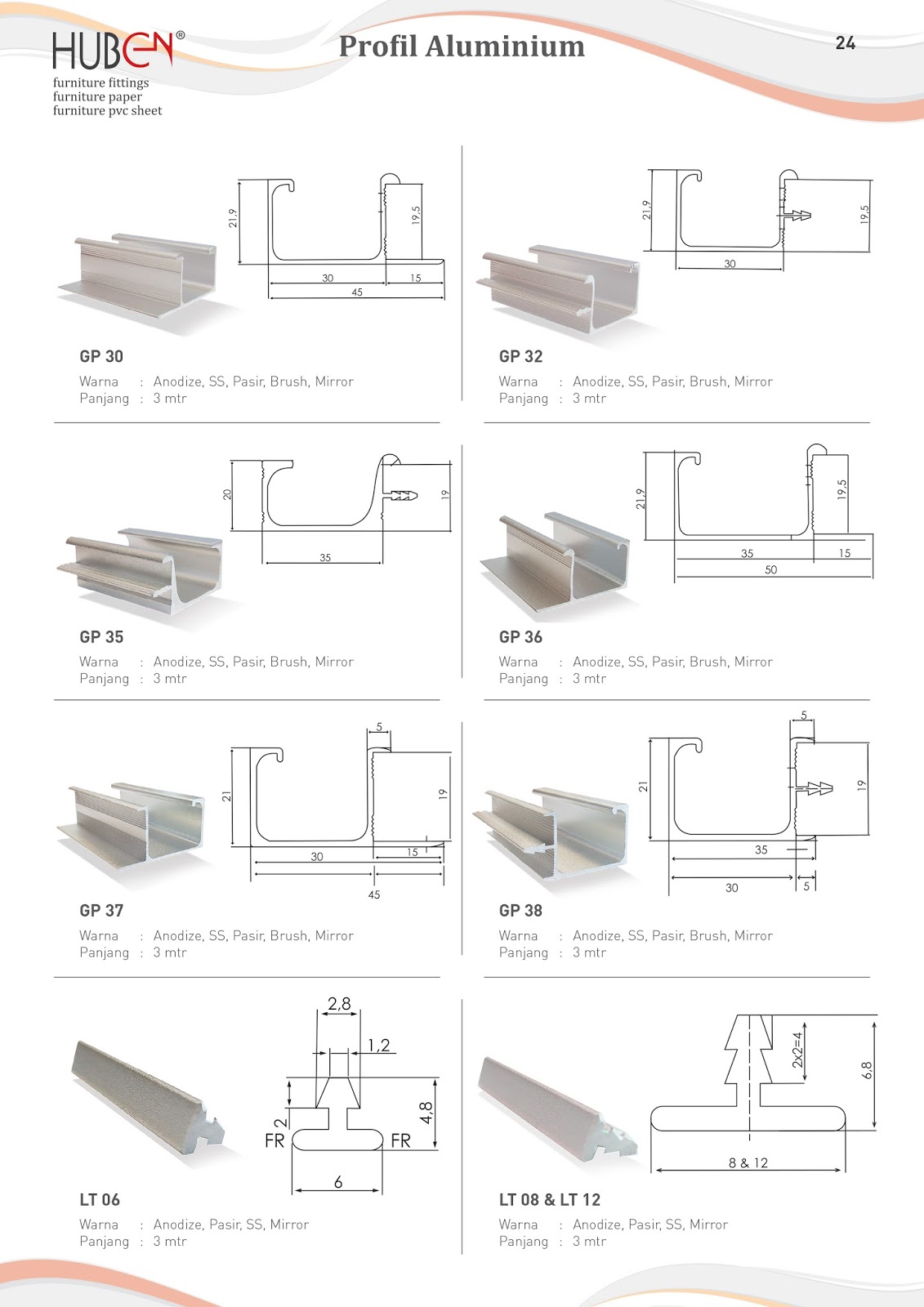 HUBEN®
furniture fittings
furniture paper
furniture pvc sheet

Profil Aluminium

24

21,9
19,5
30
15
45

GP 30
Warna : Anodize, SS, Pasir, Brush, Mirror
Panjang : 3 mtr

21,9
19,5
30

GP 32
Warna : Anodize, SS, Pasir, Brush, Mirror
Panjang : 3 mtr

20
19
35

GP 35
Warna : Anodize, SS, Pasir, Brush, Mirror
Panjang : 3 mtr

21,9
19,5
35
15
50

GP 36
Warna : Anodize, SS, Pasir, Brush, Mirror
Panjang : 3 mtr

5
21
19
30
15
45

GP 37
Warna : Anodize, SS, Pasir, Brush, Mirror
Panjang : 3 mtr

5
21
19
35
30
5

GP 38
Warna : Anodize, SS, Pasir, Brush, Mirror
Panjang : 3 mtr

2,8
1,2
2
4,8
FR
FR
6

LT 06
Warna : Anodize, Pasir, SS, Mirror
Panjang : 3 mtr

2x2=4
6,8
8 & 12

LT 08 & LT 12
Warna : Anodize, Pasir, SS, Mirror
Panjang : 3 mtr