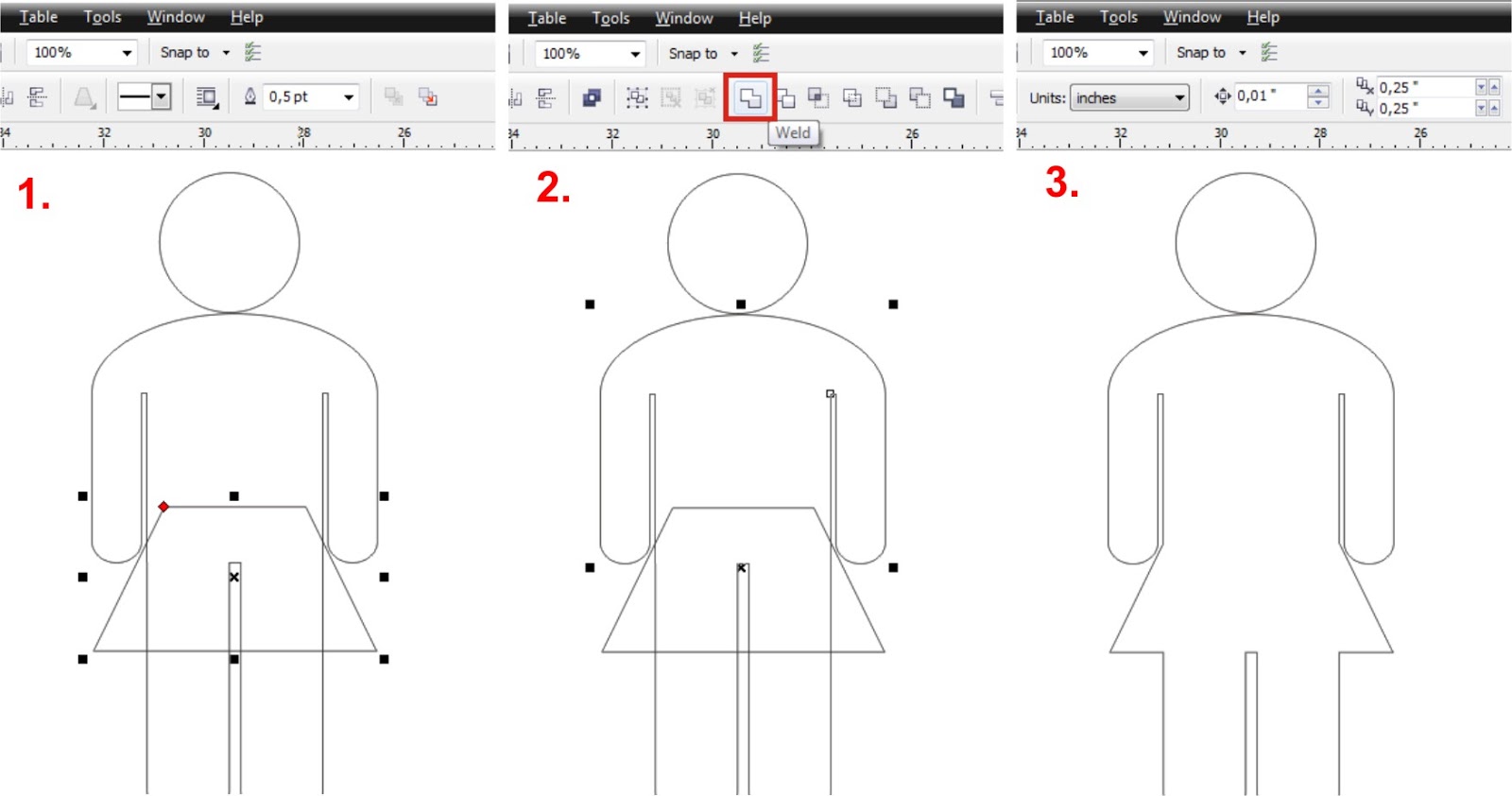 Table Tools Window Help
100%
Snap to
0,5 pt
34 32 30 28 26
1.

Table Tools Window Help
100%
Snap to
Weld
34 32 30 26
2.

Table Tools Window Help
100%
Snap to
Units: inches
0,01 "
0,25 "
0,25 "
34 32 30 28 26
3.