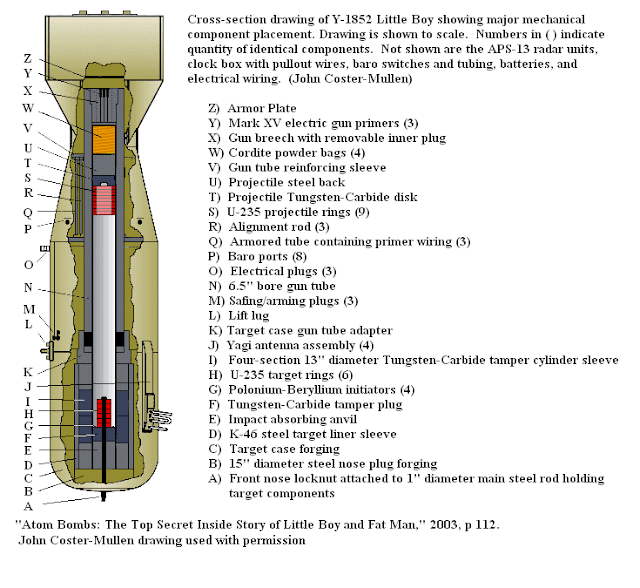 Z
Y
X
W
V
U
T
S
R
Q
P
O
N
M
L
K
J
I
H
G
F
E
D
C
B
A

Cross-section drawing of Y-1852 Little Boy showing major mechanical component placement. Drawing is shown to scale. Numbers in ( ) indicate quantity of identical components. Not shown are the APS-13 radar units, clock box with pullout wires, baro switches and tubing, batteries, and electrical wiring. (John Coster-Mullen)

Z) Armor Plate
Y) Mark XV electric gun primers (3)
X) Gun breech with removable inner plug
W) Cordite powder bags (4)
V) Gun tube reinforcing sleeve
U) Projectile steel back
T) Projectile Tungsten-Carbide disk
S) U-235 projectile rings (9)
R) Alignment rod (3)
Q) Armored tube containing primer wiring (3)
P) Baro ports (8)
O) Electrical plugs (3)
N) 6.5" bore gun tube
M) Safing/arming plugs (3)
L) Lift lug
K) Target case gun tube adapter
J) Yagi antenna assembly (4)
I) Four-section 13" diameter Tungsten-Carbide tamper cylinder sleeve
H) U-235 target rings (6)
G) Polonium-Beryllium initiators (4)
F) Tungsten-Carbide tamper plug
E) Impact absorbing anvil
D) K-46 steel target liner sleeve
C) Target case forging
B) 15" diameter steel nose plug forging
A) Front nose locknut attached to 1" diameter main steel rod holding target components

"Atom Bombs: The Top Secret Inside Story of Little Boy and Fat Man," 2003, p 112.
John Coster-Mullen drawing used with permission