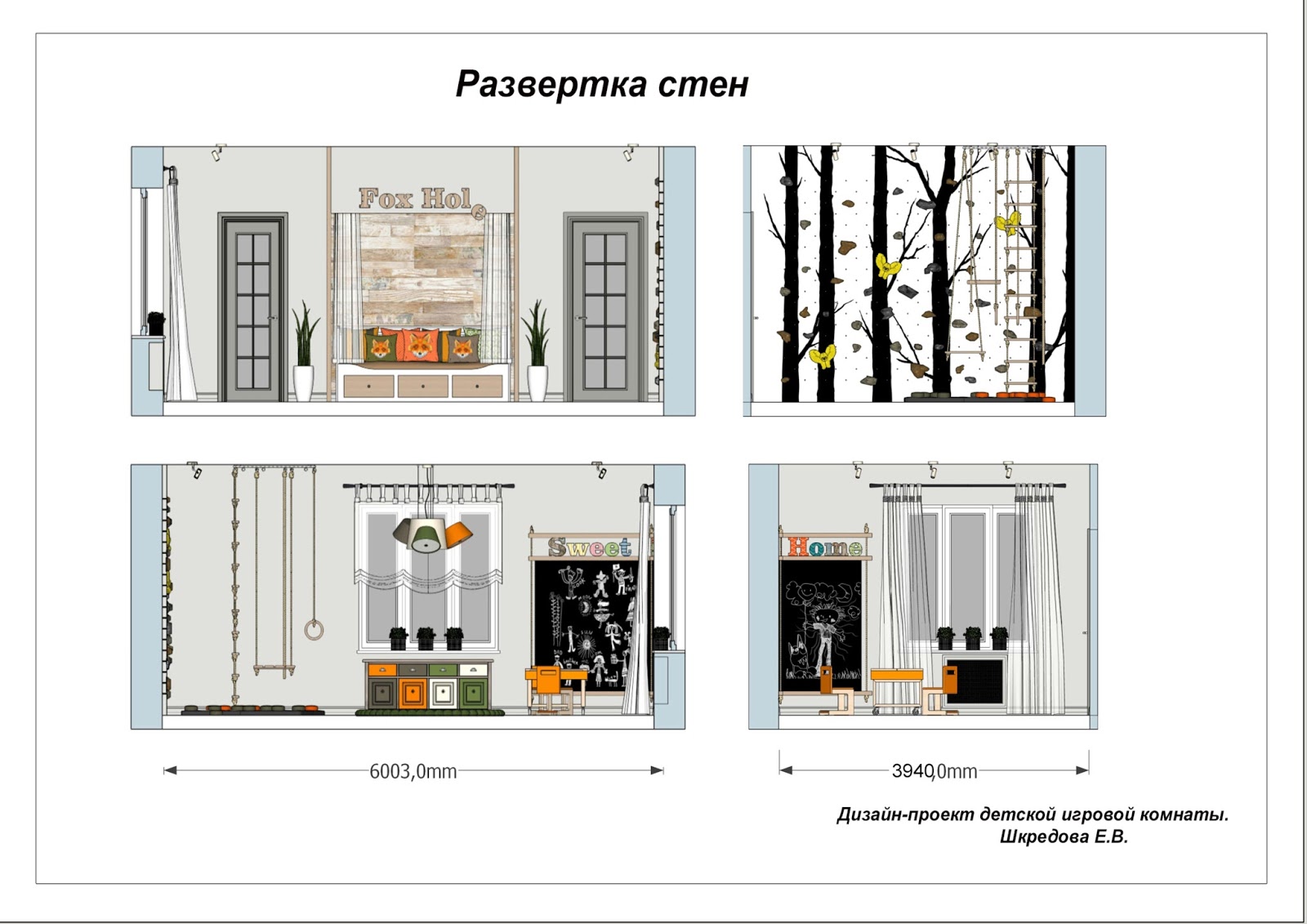 Развертка стен

Fox Hole

Sweet

Home

6003,0mm

3940,0mm

Дизайн-проект детской игровой комнаты.
Шкредова Е.В.