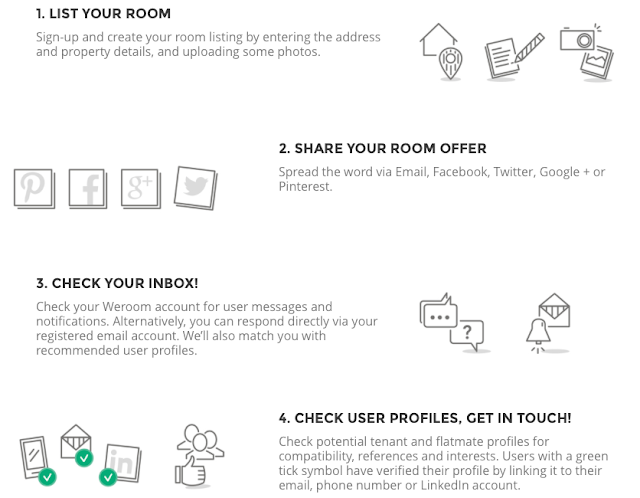 1. LIST YOUR ROOM

Sign-up and create your room listing by entering the address and property details, and uploading some photos.

2. SHARE YOUR ROOM OFFER

Spread the word via Email, Facebook, Twitter, Google + or Pinterest.

3. CHECK YOUR INBOX!

Check your Weroom account for user messages and notifications. Alternatively, you can respond directly via your registered email account. We'll also match you with recommended user profiles.

4. CHECK USER PROFILES, GET IN TOUCH!

Check potential tenant and flatmate profiles for compatibility, references and interests. Users with a green tick symbol have verified their profile by linking it to their email, phone number or LinkedIn account.