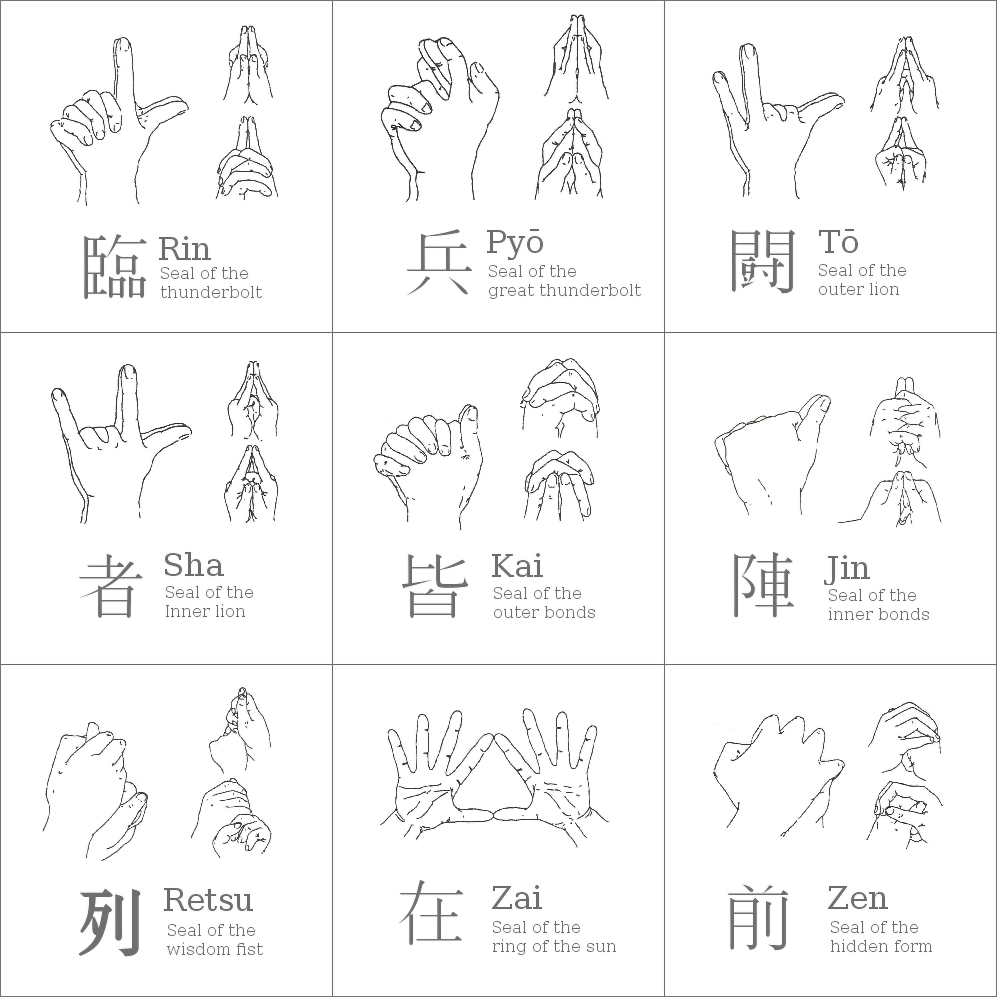 臨 Rin
Seal of the thunderbolt

兵 Pyō
Seal of the great thunderbolt

闘 Tō
Seal of the outer lion

者 Sha
Seal of the Inner lion

皆 Kai
Seal of the outer bonds

陣 Jin
Seal of the inner bonds

列 Retsu
Seal of the wisdom fist

在 Zai
Seal of the ring of the sun

前 Zen
Seal of the hidden form