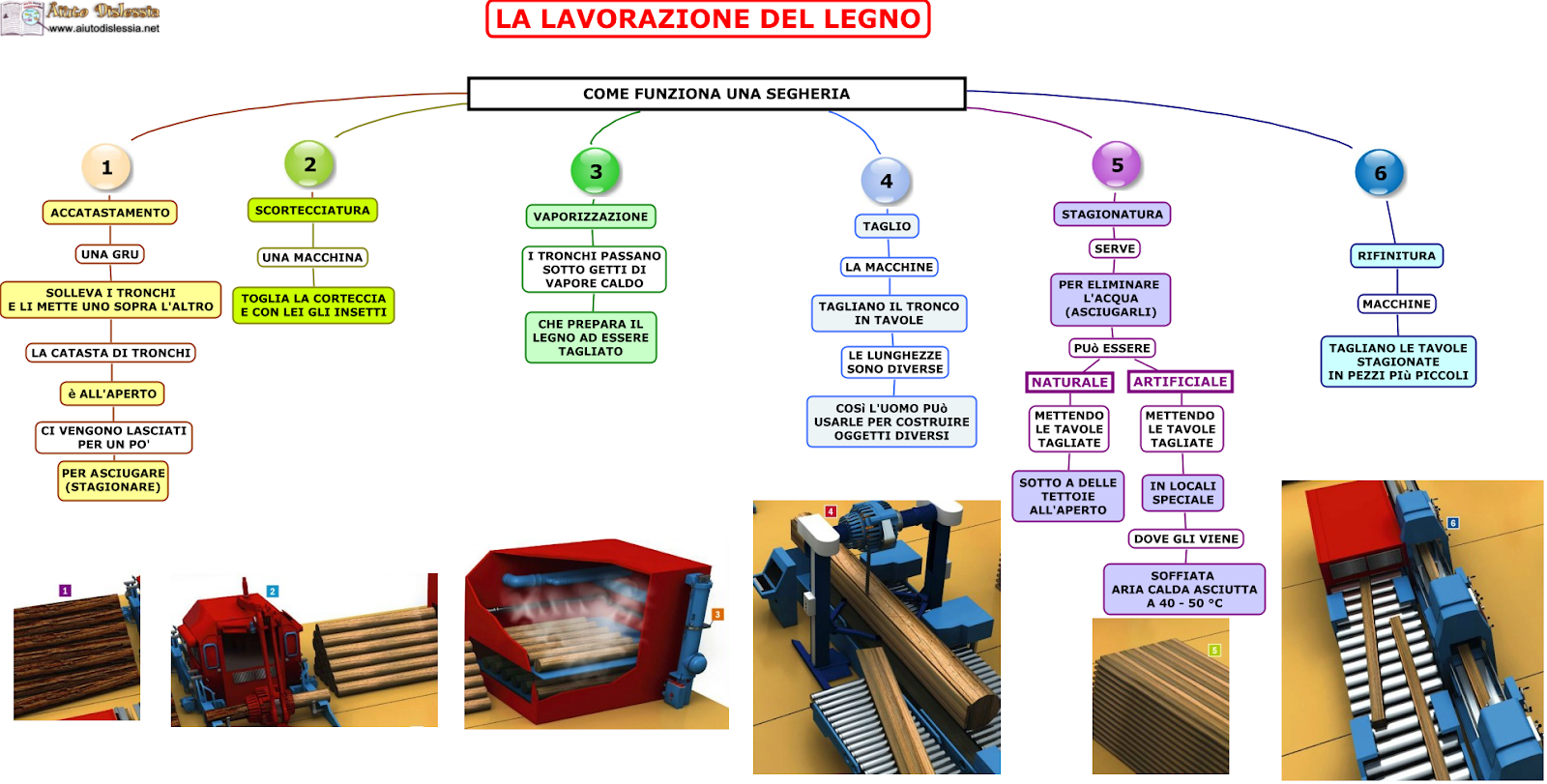 Aiuto Dislessia
www.aiutodislessia.net

LA LAVORAZIONE DEL LEGNO

COME FUNZIONA UNA SEGHERIA

1
ACCATASTAMENTO
UNA GRU
SOLLEVA I TRONCHI E LI METTE UNO SOPRA L'ALTRO
LA CATASTA DI TRONCHI
è ALL'APERTO
CI VENGONO LASCIATI PER UN PO'
PER ASCIUGARE (STAGIONARE)

2
SCORTECCIATURA
UNA MACCHINA
TOGLIA LA CORTECCIA E CON LEI GLI INSETTI

3
VAPORIZZAZIONE
I TRONCHI PASSANO SOTTO GETTI DI VAPORE CALDO
CHE PREPARA IL LEGNO AD ESSERE TAGLIATO

4
TAGLIO
LA MACCHINE
TAGLIANO IL TRONCO IN TAVOLE
LE LUNGHEZZE SONO DIVERSE
COSì L'UOMO PUò USARLE PER COSTRUIRE OGGETTI DIVERSI

5
STAGIONATURA
SERVE
PER ELIMINARE L'ACQUA (ASCIUGARLI)
PUò ESSERE
NATURALE
METTENDO LE TAVOLE TAGLIATE
SOTTO A DELLE TETTOIE ALL'APERTO
ARTIFICIALE
METTENDO LE TAVOLE TAGLIATE
IN LOCALI SPECIALE
DOVE GLI VIENE
SOFFIATA ARIA CALDA ASCIUTTA A 40 - 50 °C

6
RIFINITURA
MACCHINE
TAGLIANO LE TAVOLE STAGIONATE IN PEZZI PIù PICCOLI

1
2
3
4
5
6