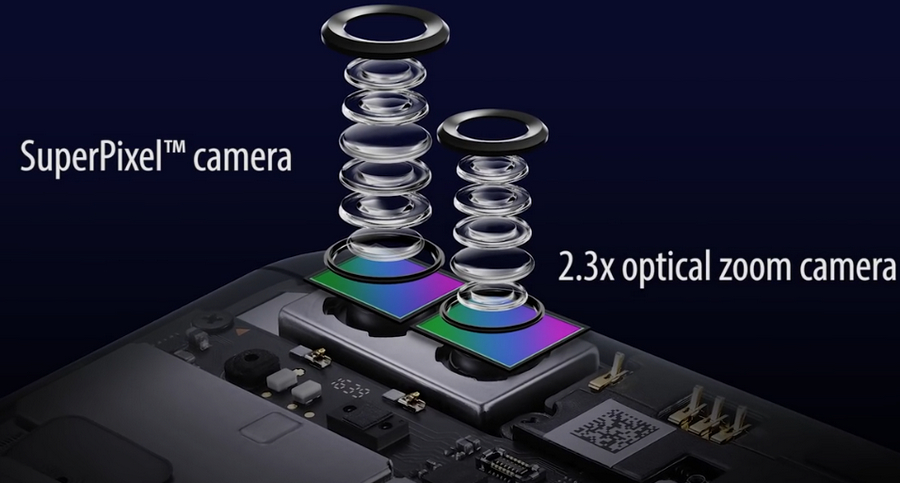 SuperPixel™ camera

2.3x optical zoom camera