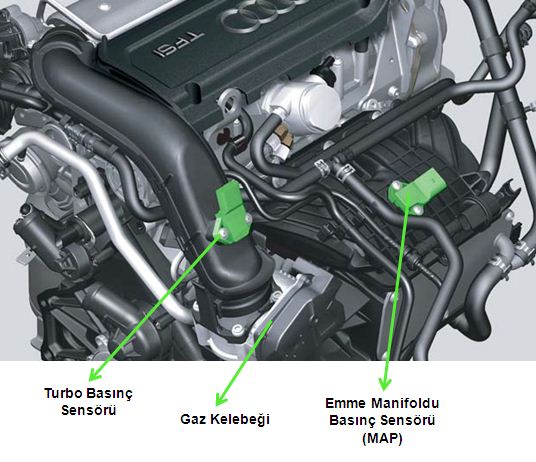 TFSI

Turbo Basınç Sensörü

Gaz Kelebeği

Emme Manifoldu Basınç Sensörü (MAP)