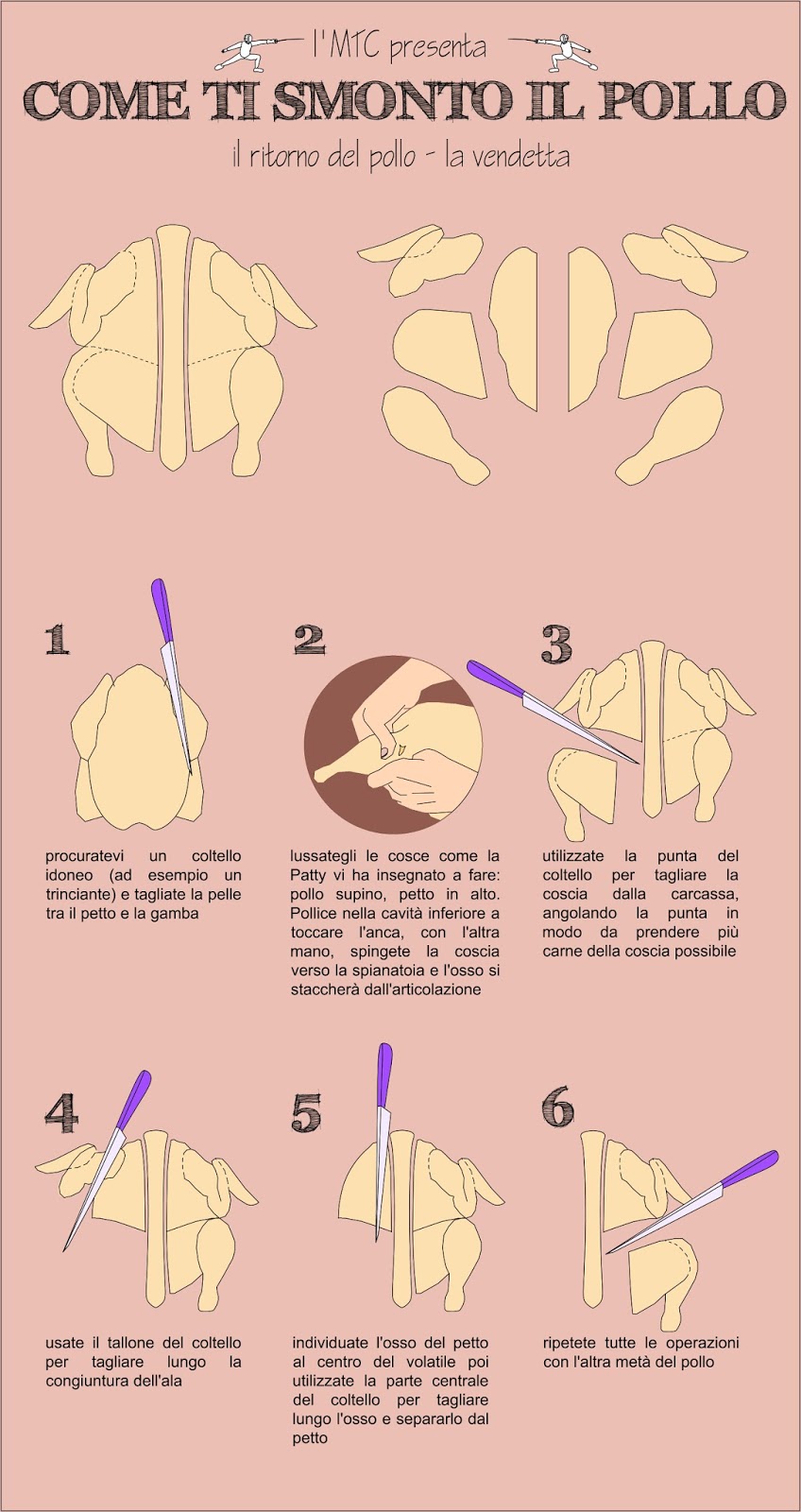 l'MTC presenta

COME TI SMONTO IL POLLO

il ritorno del pollo - la vendetta

1

procuratevi un coltello idoneo (ad esempio un trinciante) e tagliate la pelle tra il petto e la gamba

2

lussategli le cosce come la Patty vi ha insegnato a fare: pollo supino, petto in alto. Pollice nella cavità inferiore a toccare l'anca, con l'altra mano, spingete la coscia verso la spianatoia e l'osso si staccherà dall'articolazione

3

utilizzate la punta del coltello per tagliare la coscia dalla carcassa, angolando la punta in modo da prendere più carne della coscia possibile

4

usate il tallone del coltello per tagliare lungo la congiuntura dell'ala

5

individuate l'osso del petto al centro del volatile poi utilizzate la parte centrale del coltello per tagliare lungo l'osso e separarlo dal petto

6

ripetete tutte le operazioni con l'altra metà del pollo