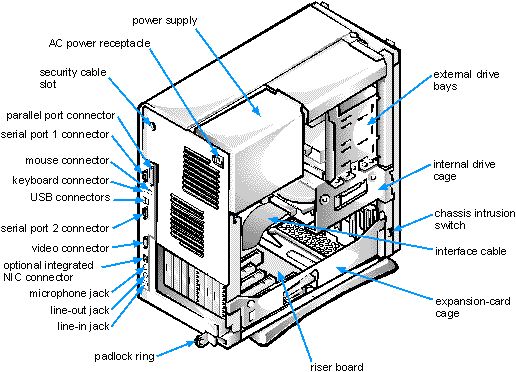 power supply

AC power receptacle

security cable slot

parallel port connector

serial port 1 connector

mouse connector

keyboard connector

USB connectors

serial port 2 connector

video connector

optional integrated NIC connector

microphone jack

line-out jack

line-in jack

padlock ring

external drive bays

internal drive cage

chassis intrusion switch

interface cable

expansion-card cage

riser board