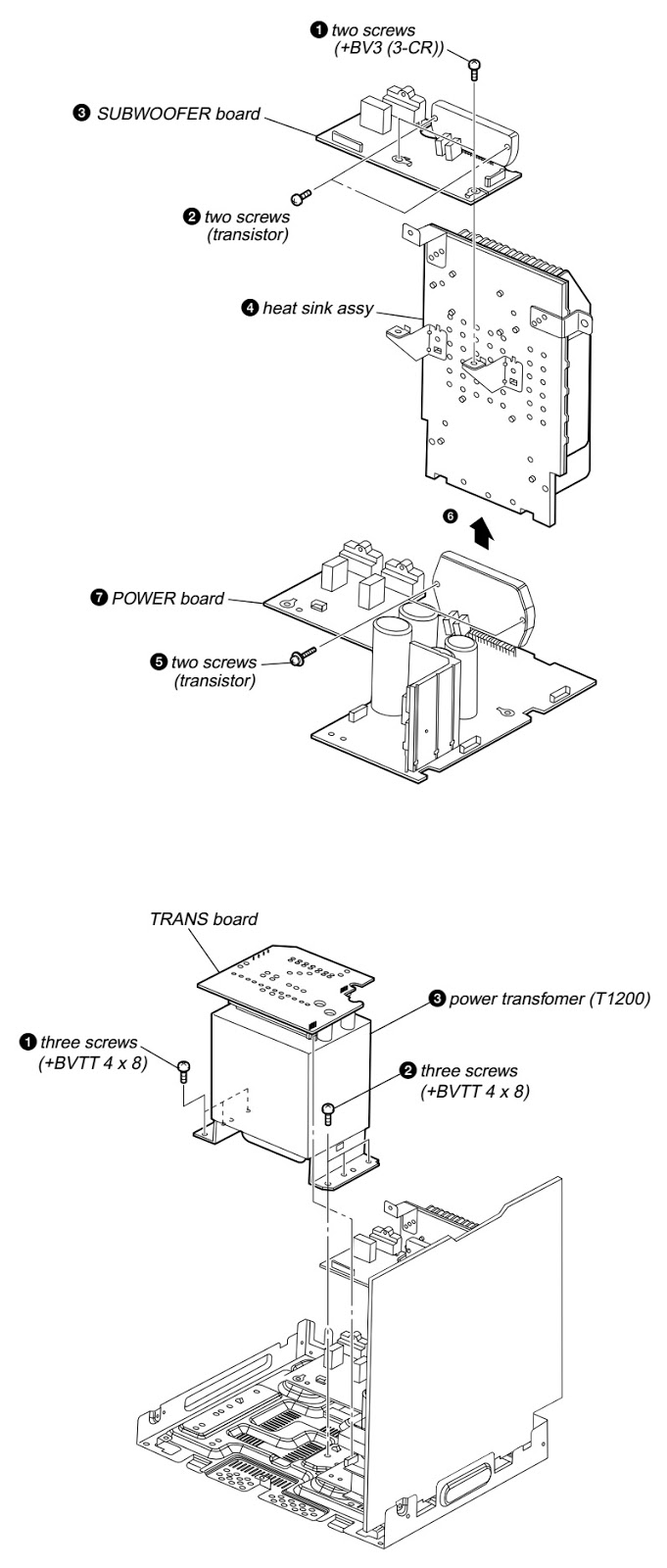 ❶ two screws (+BV3 (3-CR))

❸ SUBWOOFER board

❷ two screws (transistor)

❹ heat sink assy

❻

❼ POWER board

❺ two screws (transistor)

TRANS board

❸ power transfomer (T1200)

❶ three screws (+BVTT 4 x 8)

❷ three screws (+BVTT 4 x 8)