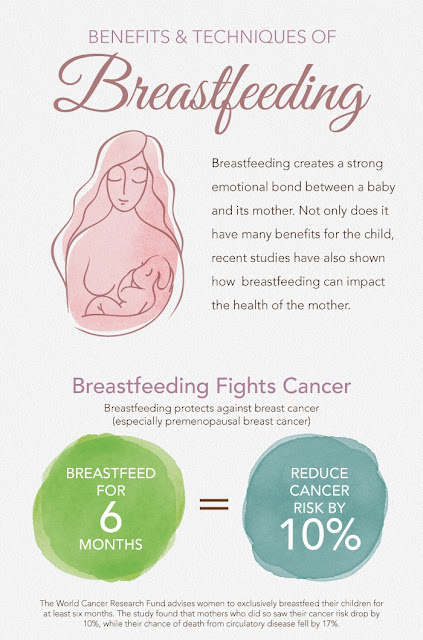 BENEFITS & TECHNIQUES OF

Breastfeeding

Breastfeeding creates a strong emotional bond between a baby and its mother. Not only does it have many benefits for the child, recent studies have also shown how breastfeeding can impact the health of the mother.

Breastfeeding Fights Cancer

Breastfeeding protects against breast cancer (especially premenopausal breast cancer)

BREASTFEED FOR 6 MONTHS

=

REDUCE CANCER RISK BY 10%

The World Cancer Research Fund advises women to exclusively breastfeed their children for at least six months. The study found that mothers who did so saw their cancer risk drop by 10%, while their chance of death from circulatory disease fell by 17%.