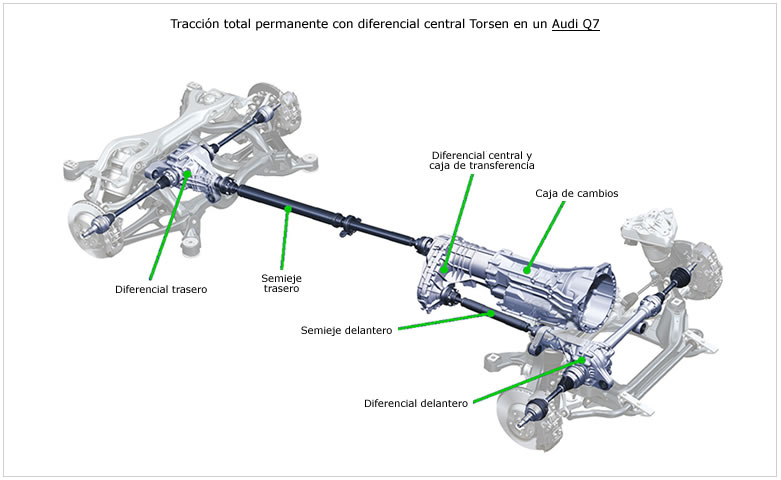 Tracción total permanente con diferencial central Torsen en un Audi Q7

Diferencial central y caja de transferencia

Caja de cambios

Diferencial trasero

Semieje trasero

Semieje delantero

Diferencial delantero