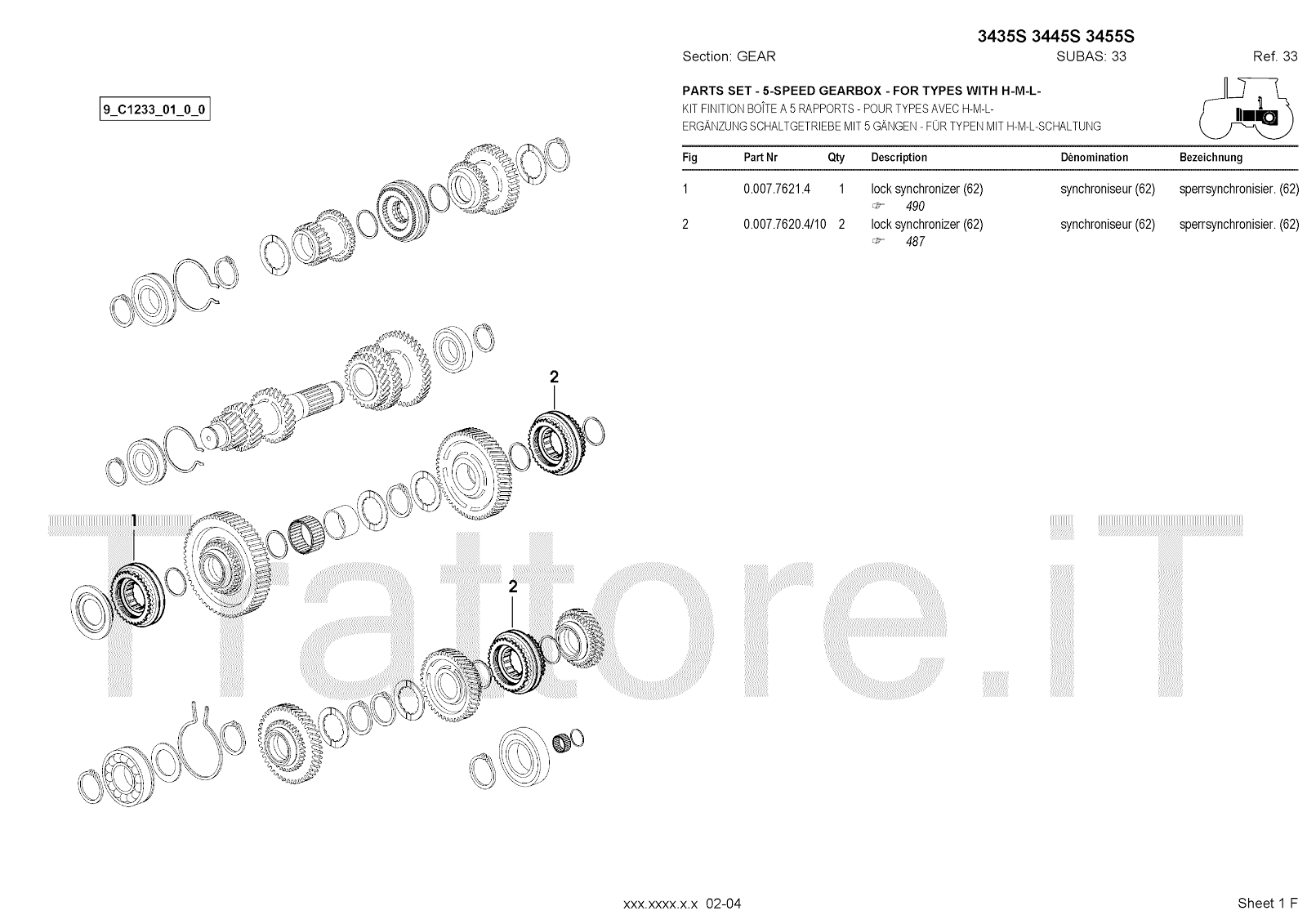 3435S 3445S 3455S

Section: GEAR SUBAS: 33 Ref. 33

PARTS SET - 5-SPEED GEARBOX - FOR TYPES WITH H-M-L-
KIT FINITION BOÎTE A 5 RAPPORTS - POUR TYPES AVEC H-M-L-
ERGÄNZUNG SCHALTGETRIEBE MIT 5 GÄNGEN - FÜR TYPEN MIT H-M-L-SCHALTUNG

9_C1233_01_0_0

| Fig | Part Nr | Qty | Description | Dénomination | Bezeichnung |
|---|---|---|---|---|---|
| 1 | 0.007.7621.4 | 1 | lock synchronizer (62) ☞ 490 | synchroniseur (62) | sperrsynchronisier. (62) |
| 2 | 0.007.7620.4/10 | 2 | lock synchronizer (62) ☞ 487 | synchroniseur (62) | sperrsynchronisier. (62) |

2
1
2

Trattore.iT

xxx.xxxx.x.x 02-04

Sheet 1 F