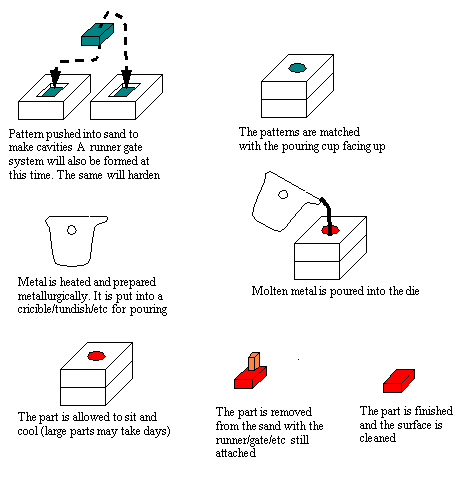 Pattern pushed into sand to make cavities A runner gate system will also be formed at this time. The same will harden

The patterns are matched with the pouring cup facing up

Metal is heated and prepared metallurgically. It is put into a cricible/tundish/etc for pouring

Molten metal is poured into the die

The part is allowed to sit and cool (large parts may take days)

The part is removed from the sand with the runner/gate/etc still attached

The part is finished and the surface is cleaned