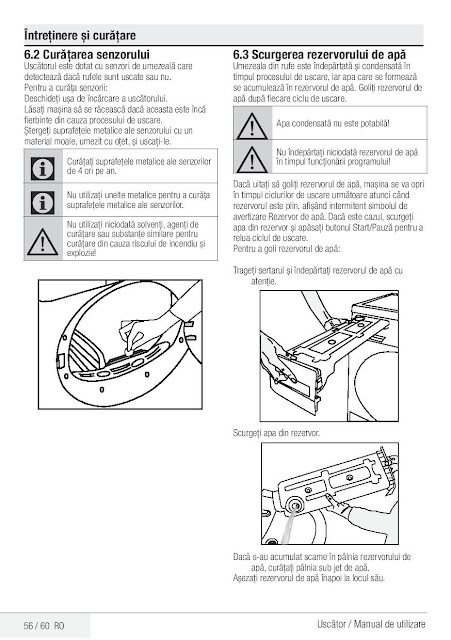 Întreținere și curățare

6.2 Curățarea senzorului
Uscătorul este dotat cu senzori de umezeală care detectează dacă rufele sunt uscate sau nu.
Pentru a curăța senzorii:
Deschideți ușa de încărcare a uscătorului.
Lăsați mașina să se răcească dacă aceasta este încă fierbinte din cauza procesului de uscare.
Ștergeți suprafețele metalice ale senzorului cu un material moale, umezit cu oțet, și uscați-le.

Curățați suprafețele metalice ale senzorilor de 4 ori pe an.

Nu utilizați unelte metalice pentru a curăța suprafețele metalice ale senzorilor.

Nu utilizați niciodată solvenți, agenți de curățare sau substanțe similare pentru curățare din cauza riscului de incendiu și explozie!

6.3 Scurgerea rezervorului de apă
Umezeala din rufe este îndepărtată și condensată în timpul procesului de uscare, iar apa care se formează se acumulează în rezervorul de apă. Goliți rezervorul de apă după fiecare ciclu de uscare.

Apa condensată nu este potabilă!

Nu îndepărtați niciodată rezervorul de apă în timpul funcționării programului!

Dacă uitați să goliți rezervorul de apă, mașina se va opri în timpul ciclurilor de uscare următoare atunci când rezervorul este plin, afișând intermitent simbolul de avertizare Rezervor de apă. Dacă este cazul, scurgeți apa din rezervor și apăsați butonul Start/Pauză pentru a relua ciclul de uscare.
Pentru a goli rezervorul de apă:

Trageți sertarul și îndepărtați rezervorul de apă cu atenție.

Scurgeți apa din rezervor.

Dacă s-au acumulat scame în pâlnia rezervorului de apă, curățați pâlnia sub jet de apă.
Așezați rezervorul de apă înapoi la locul său.

56 / 60 RO

Uscător / Manual de utilizare