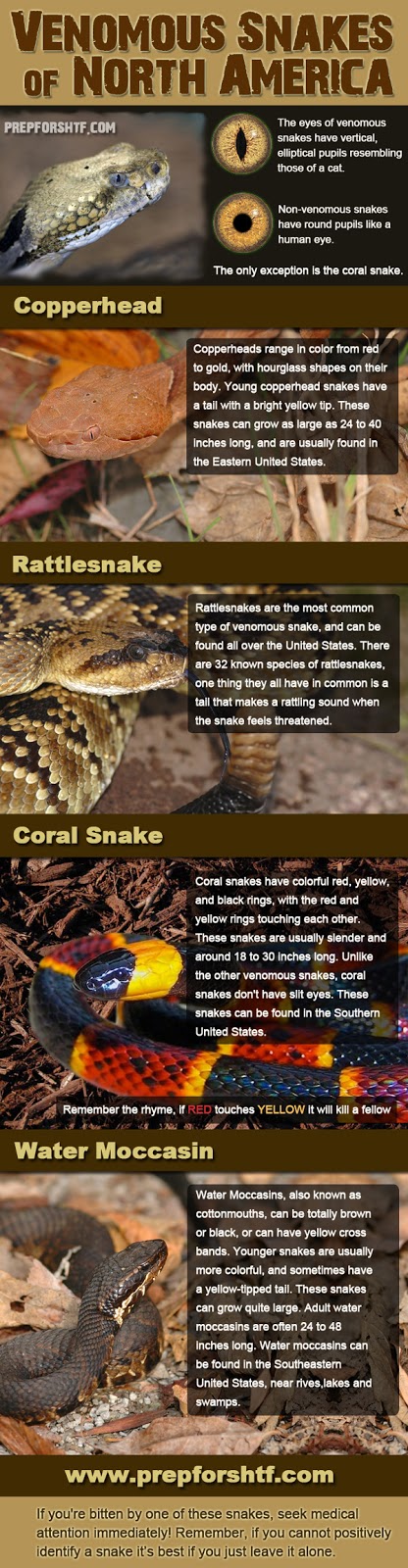 VENOMOUS SNAKES OF NORTH AMERICA

PREPFORSHTF.COM

The eyes of venomous snakes have vertical, elliptical pupils resembling those of a cat.

Non-venomous snakes have round pupils like a human eye.

The only exception is the coral snake.

Copperhead

Copperheads range in color from red to gold, with hourglass shapes on their body. Young copperhead snakes have a tail with a bright yellow tip. These snakes can grow as large as 24 to 40 inches long, and are usually found in the Eastern United States.

Rattlesnake

Rattlesnakes are the most common type of venomous snake, and can be found all over the United States. There are 32 known species of rattlesnakes, one thing they all have in common is a tail that makes a rattling sound when the snake feels threatened.

Coral Snake

Coral snakes have colorful red, yellow, and black rings, with the red and yellow rings touching each other. These snakes are usually slender and around 18 to 30 inches long. Unlike the other venomous snakes, coral snakes don't have slit eyes. These snakes can be found in the Southern United States.

Remember the rhyme, if RED touches YELLOW it will kill a fellow

Water Moccasin

Water Moccasins, also known as cottonmouths, can be totally brown or black, or can have yellow cross bands. Younger snakes are usually more colorful, and sometimes have a yellow-tipped tail. These snakes can grow quite large. Adult water moccasins are often 24 to 48 inches long. Water moccasins can be found in the Southeastern United States, near rives,lakes and swamps.

www.prepforshtf.com

If you're bitten by one of these snakes, seek medical attention immediately! Remember, if you cannot positively identify a snake it's best if you just leave it alone.