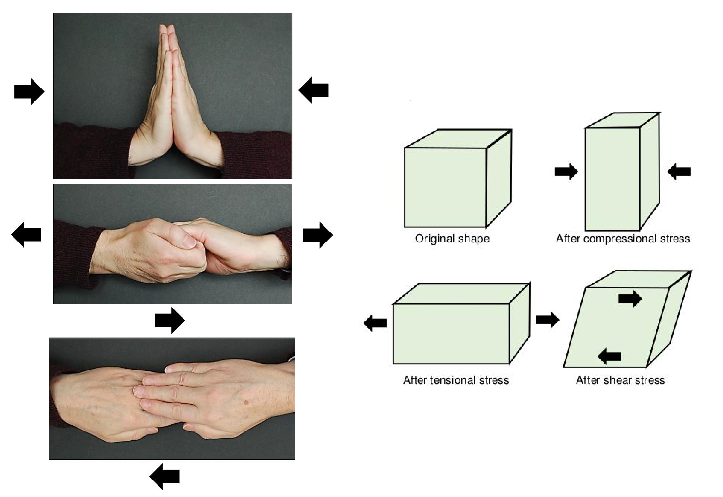 Original shape

After compressional stress

After tensional stress

After shear stress