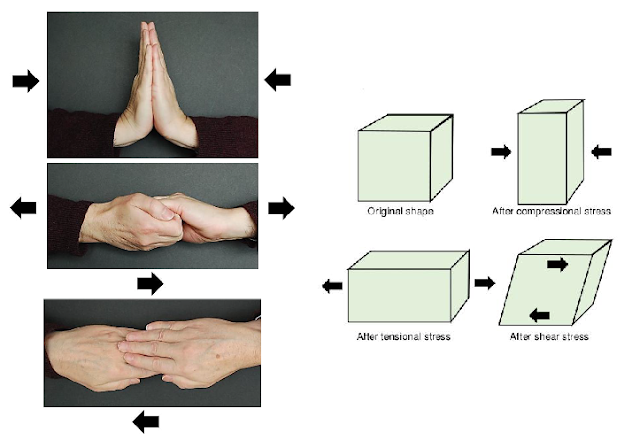 Original shape

After compressional stress

After tensional stress

After shear stress