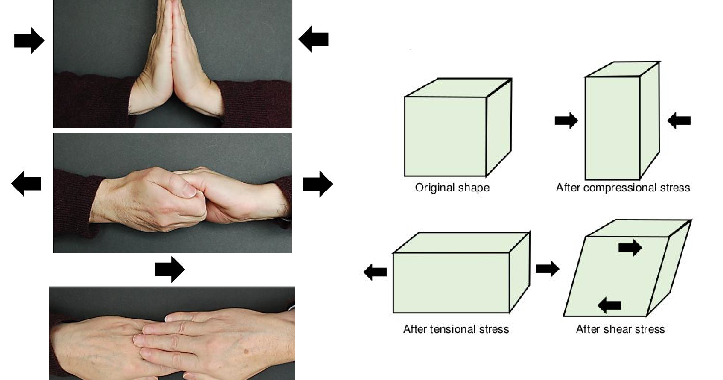 Original shape

After compressional stress

After tensional stress

After shear stress