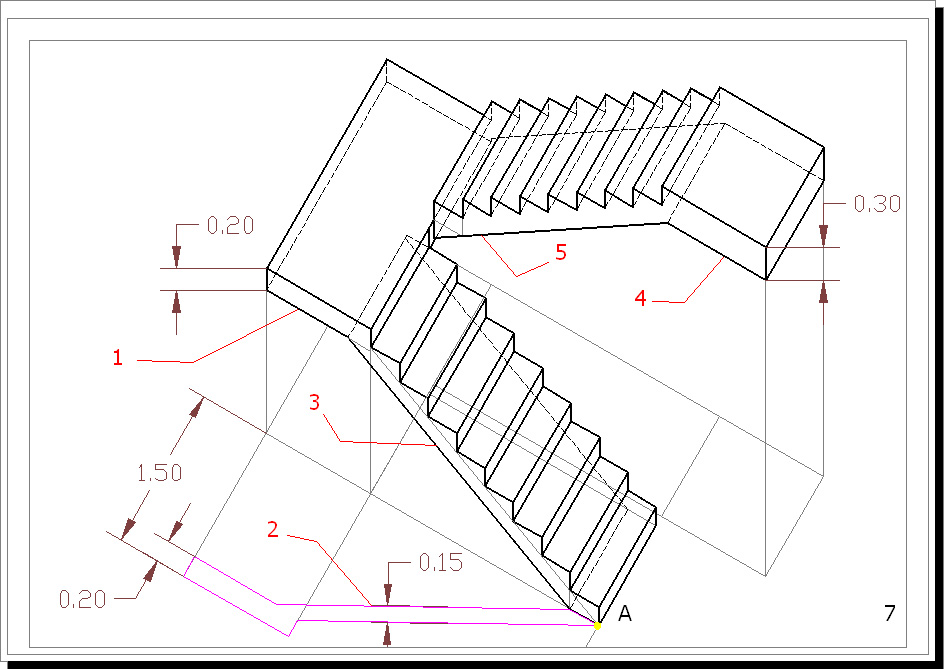 0.20

0.30

5

4

1

3

1.50

2

0.15

0.20

A

7