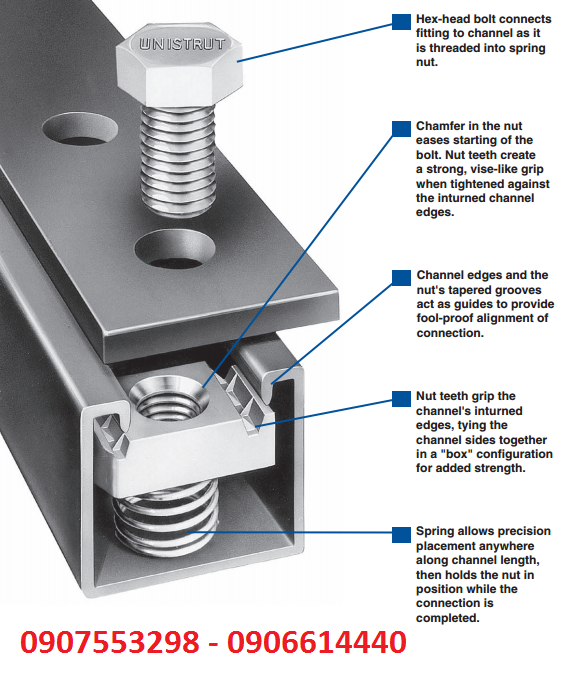 UNISTRUT

Hex-head bolt connects fitting to channel as it is threaded into spring nut.

Chamfer in the nut eases starting of the bolt. Nut teeth create a strong, vise-like grip when tightened against the inturned channel edges.

Channel edges and the nut's tapered grooves act as guides to provide fool-proof alignment of connection.

Nut teeth grip the channel's inturned edges, tying the channel sides together in a "box" configuration for added strength.

Spring allows precision placement anywhere along channel length, then holds the nut in position while the connection is completed.

0907553298 - 0906614440