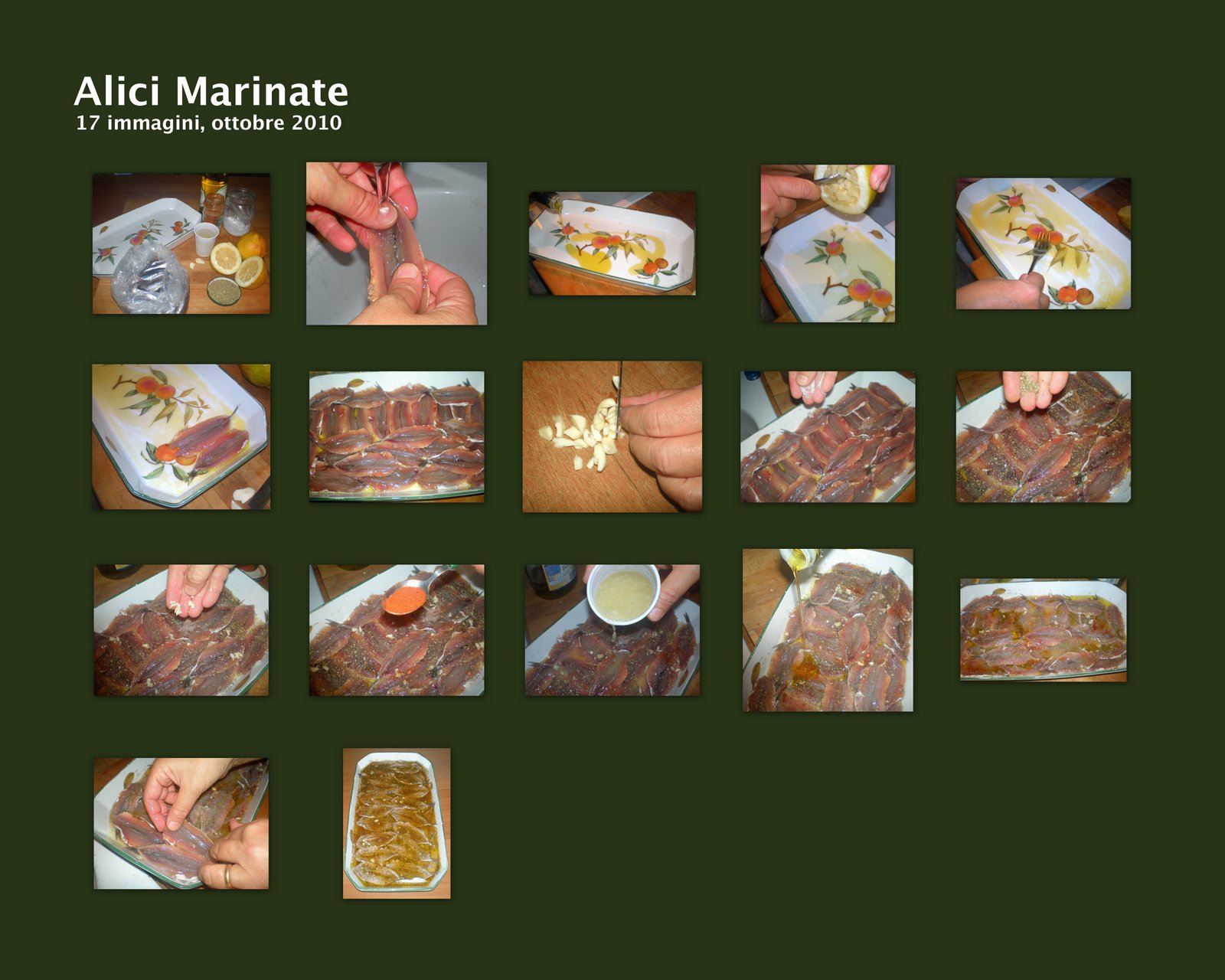 Alici Marinate
17 immagini, ottobre 2010