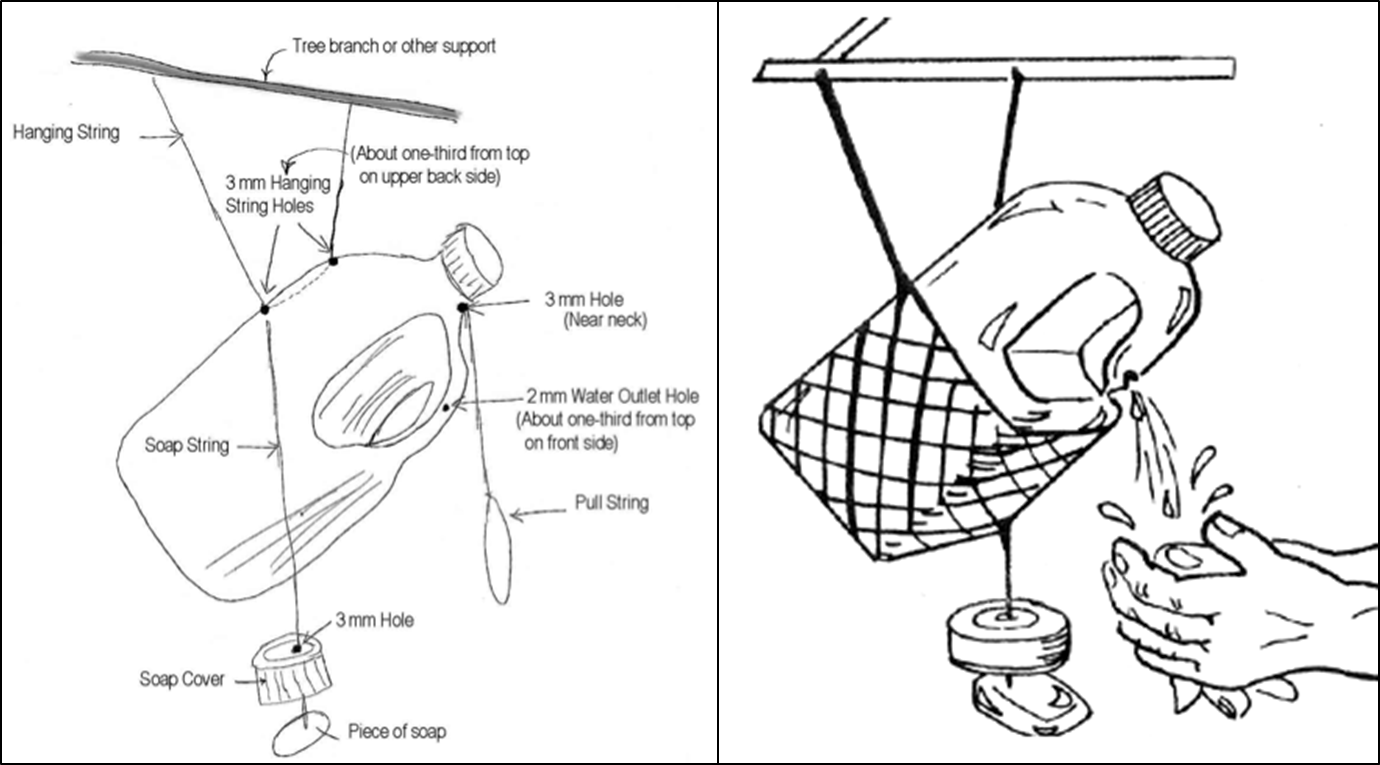 Tree branch or other support

Hanging String

(About one-third from top on upper back side)

3 mm Hanging String Holes

3 mm Hole (Near neck)

2 mm Water Outlet Hole (About one-third from top on front side)

Soap String

Pull String

3 mm Hole

Soap Cover

Piece of soap