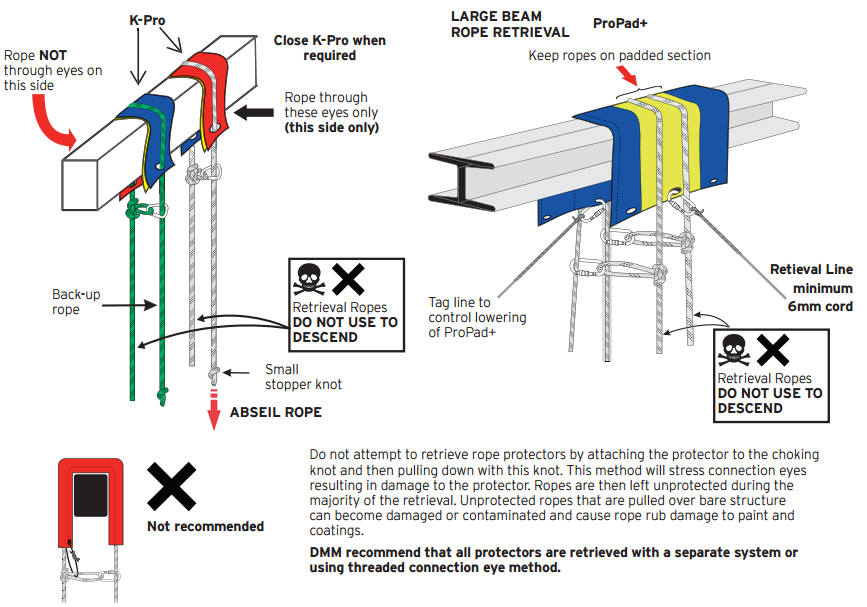 K-Pro

Rope NOT through eyes on this side

Close K-Pro when required

Rope through these eyes only (this side only)

Back-up rope

Retrieval Ropes
DO NOT USE TO DESCEND

Small stopper knot

ABSEIL ROPE

LARGE BEAM ROPE RETRIEVAL

ProPad+

Keep ropes on padded section

Tag line to control lowering of ProPad+

Retrieval Line minimum 6mm cord

Retrieval Ropes
DO NOT USE TO DESCEND

Not recommended

Do not attempt to retrieve rope protectors by attaching the protector to the choking knot and then pulling down with this knot. This method will stress connection eyes resulting in damage to the protector. Ropes are then left unprotected during the majority of the retrieval. Unprotected ropes that are pulled over bare structure can become damaged or contaminated and cause rope rub damage to paint and coatings.

DMM recommend that all protectors are retrieved with a separate system or using threaded connection eye method.