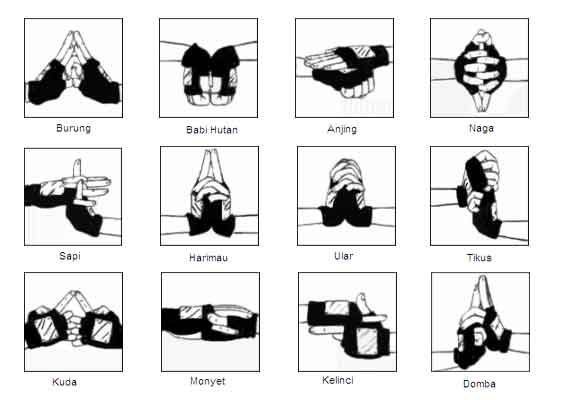 Burung

Babi Hutan

Anjing

Naga

Sapi

Harimau

Ular

Tikus

Kuda

Monyet

Kelinci

Domba