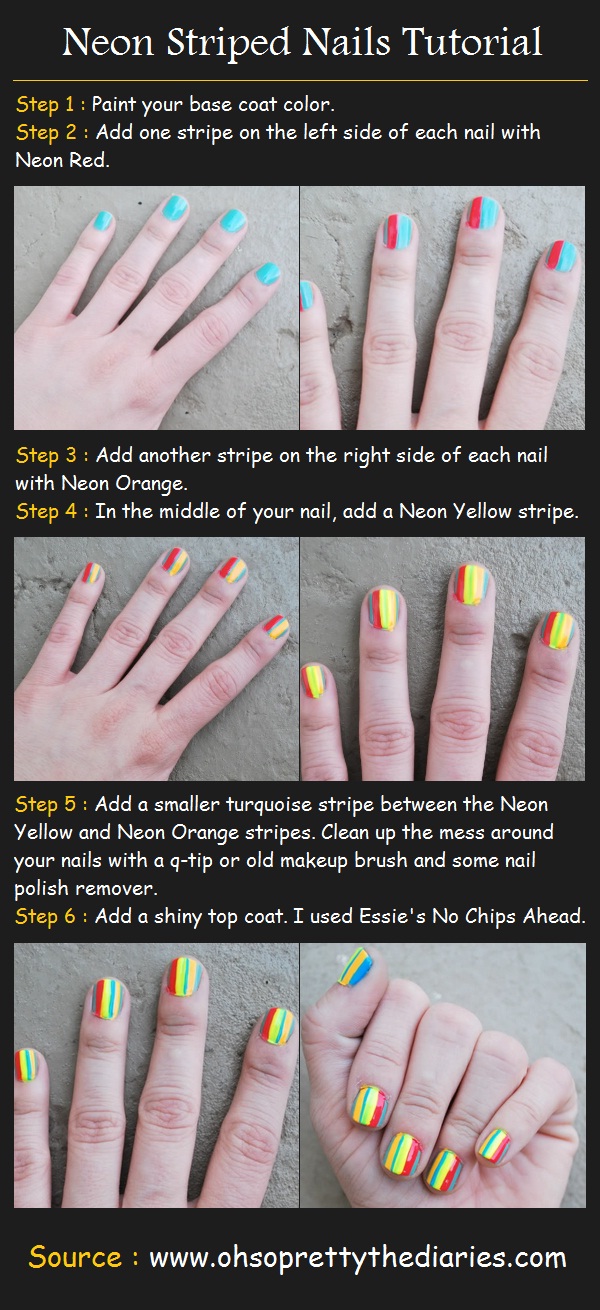 Neon Striped Nails Tutorial

Step 1 : Paint your base coat color.
Step 2 : Add one stripe on the left side of each nail with Neon Red.

Step 3 : Add another stripe on the right side of each nail with Neon Orange.
Step 4 : In the middle of your nail, add a Neon Yellow stripe.

Step 5 : Add a smaller turquoise stripe between the Neon Yellow and Neon Orange stripes. Clean up the mess around your nails with a q-tip or old makeup brush and some nail polish remover.
Step 6 : Add a shiny top coat. I used Essie's No Chips Ahead.

Source : www.ohsoprettythediaries.com