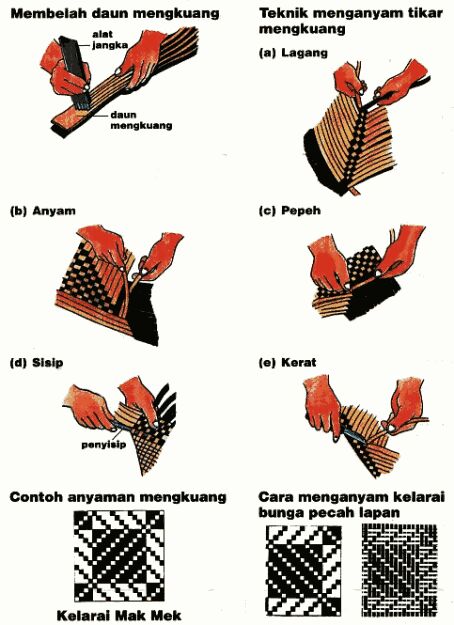 Membelah daun mengkuang

alat jangka

daun mengkuang

Teknik menganyam tikar mengkuang

(a) Lagang

(b) Anyam

(c) Pepeh

(d) Sisip

penyisip

(e) Kerat

Contoh anyaman mengkuang

Kelarai Mak Mek

Cara menganyam kelarai bunga pecah lapan