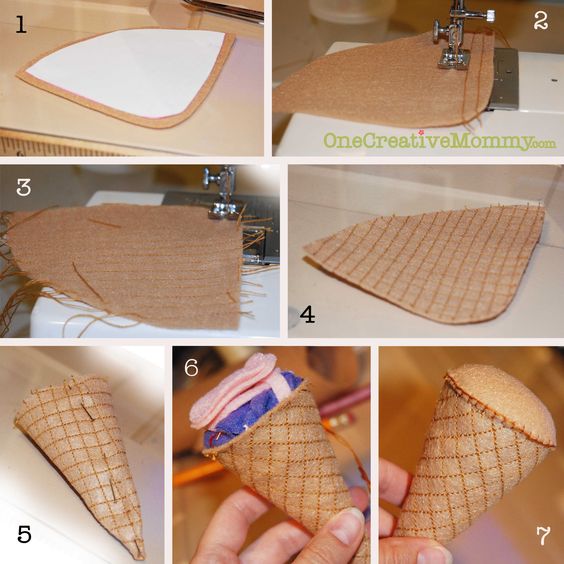 1

2

OneCreativeMommy.com

3

4

5

6

7