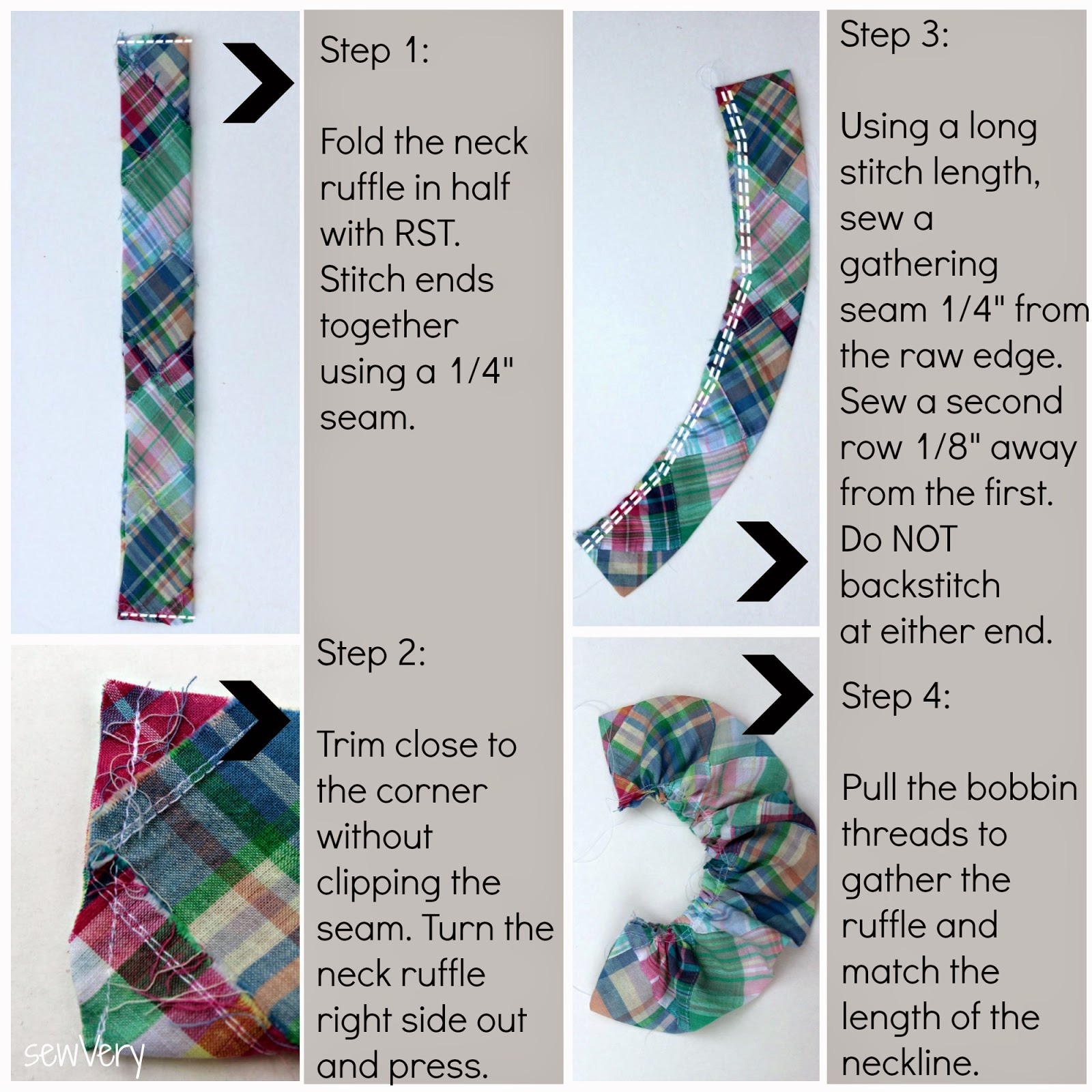 Step 1:

Fold the neck ruffle in half with RST. Stitch ends together using a 1/4" seam.

Step 2:

Trim close to the corner without clipping the seam. Turn the neck ruffle right side out and press.

sewVery

Step 3:

Using a long stitch length, sew a gathering seam 1/4" from the raw edge. Sew a second row 1/8" away from the first. Do NOT backstitch at either end.

Step 4:

Pull the bobbin threads to gather the ruffle and match the length of the neckline.