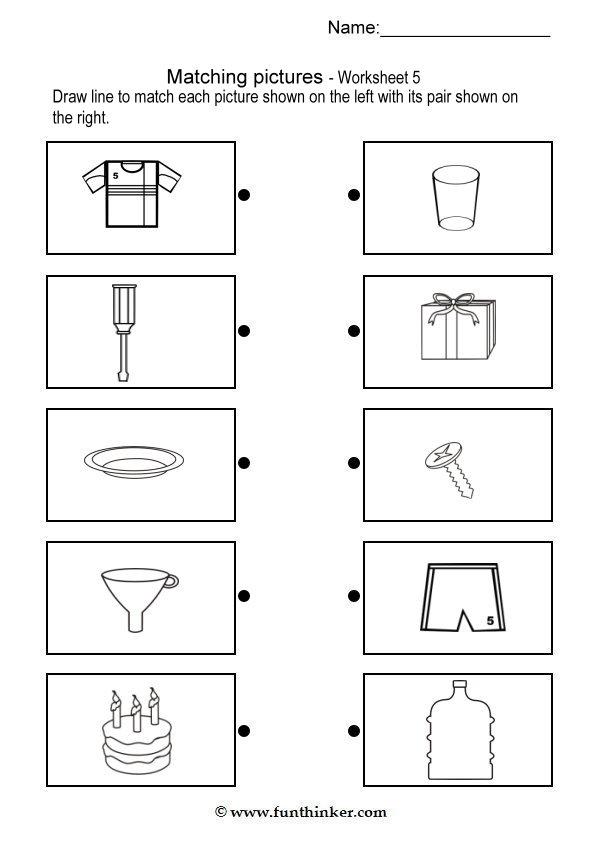 Name:___________________

Matching pictures - Worksheet 5

Draw line to match each picture shown on the left with its pair shown on the right.

5

5

© www.funthinker.com