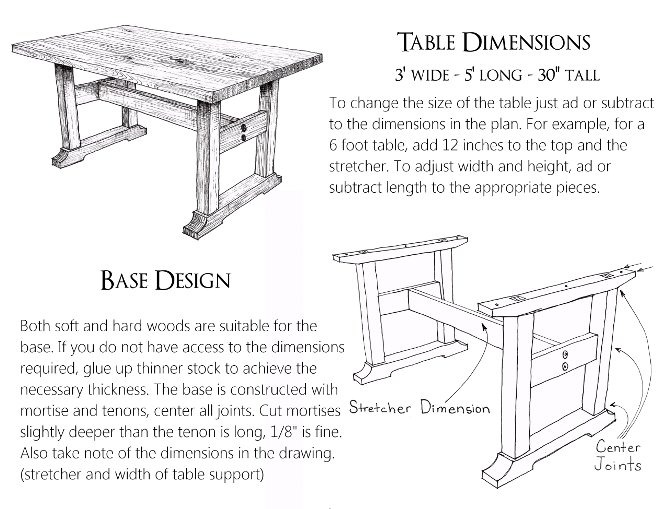 TABLE DIMENSIONS

3' WIDE - 5' LONG - 30" TALL

To change the size of the table just ad or subtract to the dimensions in the plan. For example, for a 6 foot table, add 12 inches to the top and the stretcher. To adjust width and height, ad or subtract length to the appropriate pieces.

BASE DESIGN

Both soft and hard woods are suitable for the base. If you do not have access to the dimensions required, glue up thinner stock to achieve the necessary thickness. The base is constructed with mortise and tenons, center all joints. Cut mortises slightly deeper than the tenon is long, 1/8" is fine. Also take note of the dimensions in the drawing. (stretcher and width of table support)

Stretcher Dimension

Center Joints