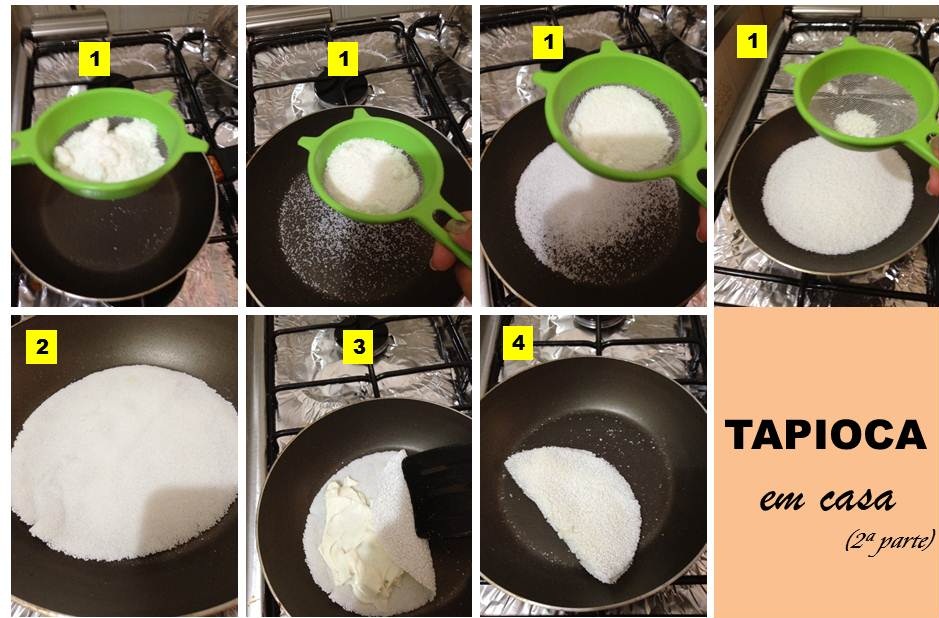 1

1

1

1

2

3

4

TAPIOCA

em casa

(2ª parte)