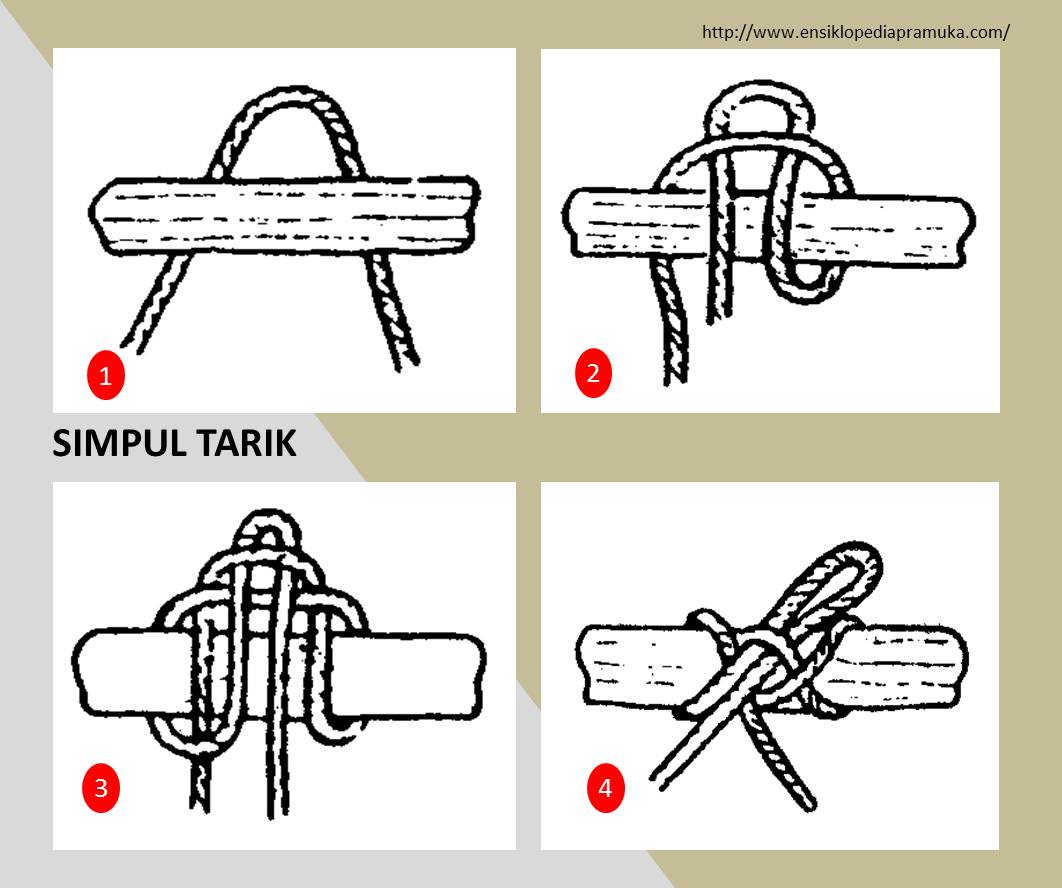 http://www.ensiklopediapramuka.com/

1

2

SIMPUL TARIK

3

4