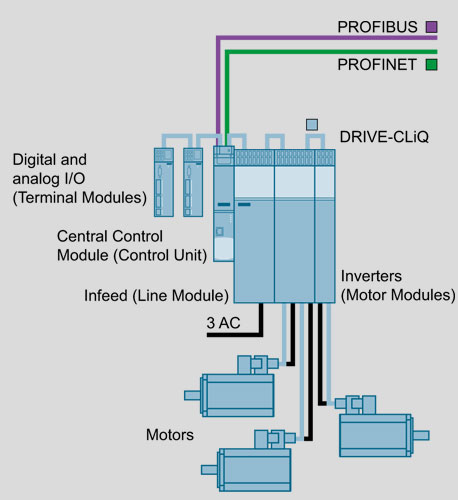 PROFIBUS

PROFINET

DRIVE-CLiQ

Digital and analog I/O (Terminal Modules)

Central Control Module (Control Unit)

Infeed (Line Module)

Inverters (Motor Modules)

3 AC

Motors