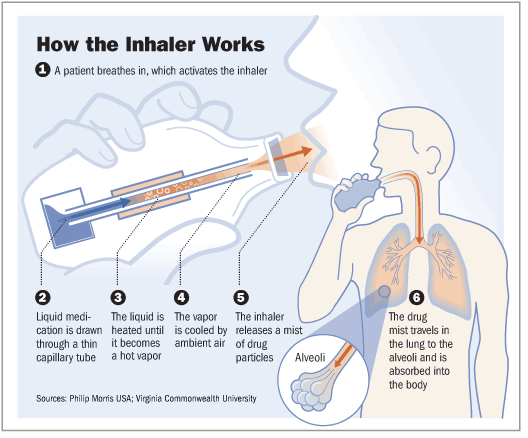 How the Inhaler Works

1 A patient breathes in, which activates the inhaler

2 Liquid medication is drawn through a thin capillary tube

3 The liquid is heated until it becomes a hot vapor

4 The vapor is cooled by ambient air

5 The inhaler releases a mist of drug particles

6 The drug mist travels in the lung to the alveoli and is absorbed into the body

Alveoli

Sources: Philip Morris USA; Virginia Commonwealth University