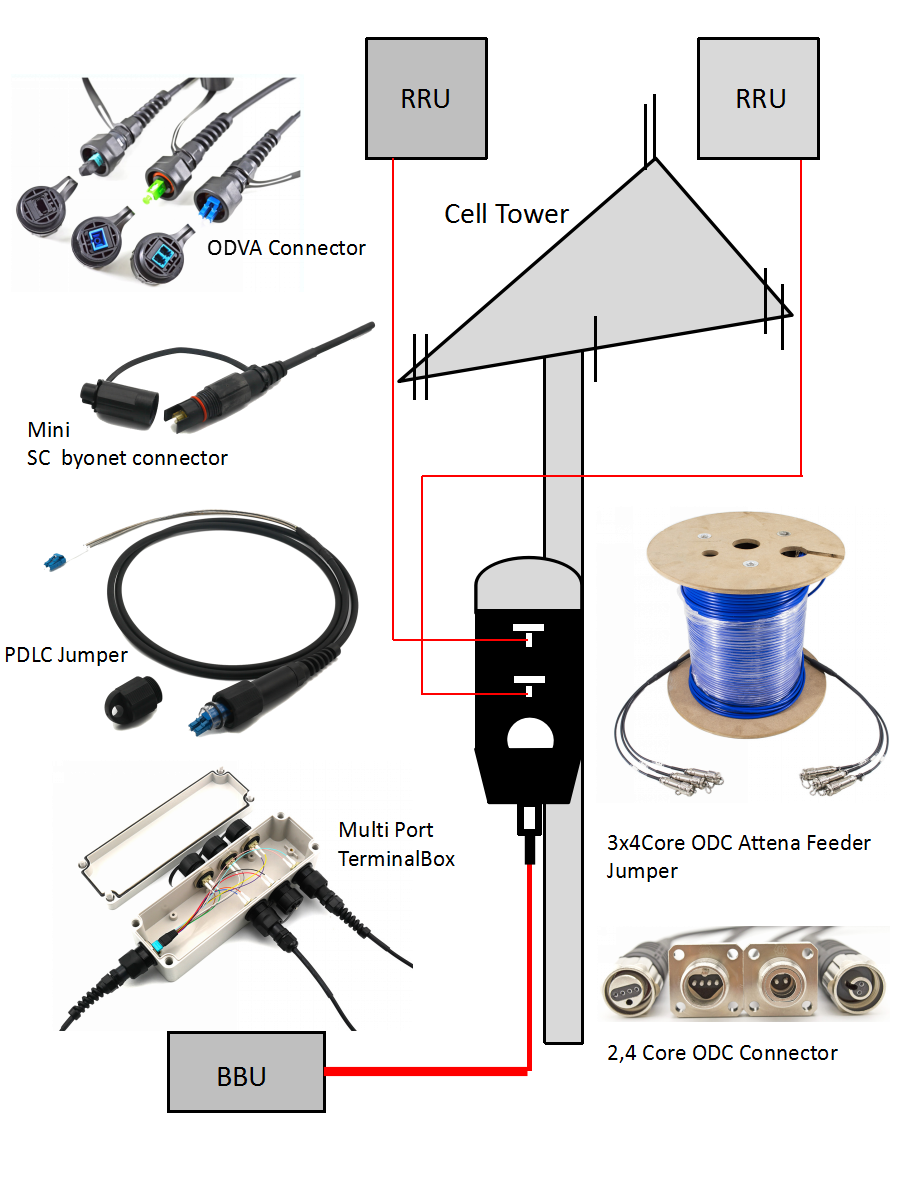 RRU

RRU

Cell Tower

ODVA Connector

Mini
SC byonet connector

PDLC Jumper

Multi Port
TerminalBox

3x4Core ODC Attena Feeder Jumper

2,4 Core ODC Connector

BBU