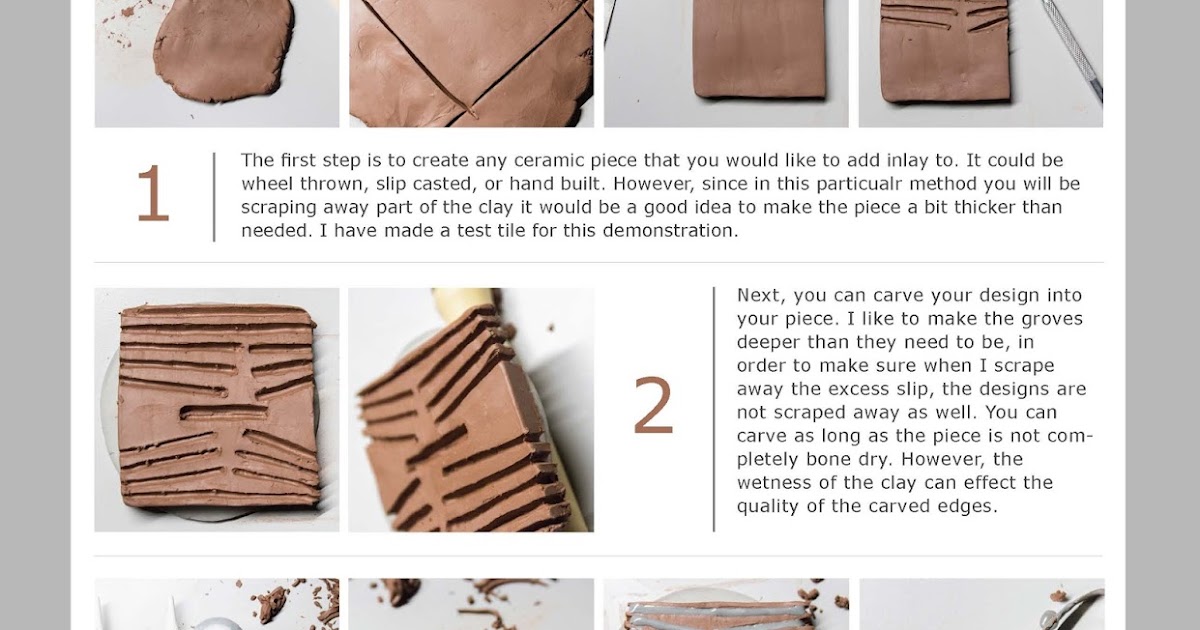 1

The first step is to create any ceramic piece that you would like to add inlay to. It could be wheel thrown, slip casted, or hand built. However, since in this particualr method you will be scraping away part of the clay it would be a good idea to make the piece a bit thicker than needed. I have made a test tile for this demonstration.

2

Next, you can carve your design into your piece. I like to make the groves deeper than they need to be, in order to make sure when I scrape away the excess slip, the designs are not scraped away as well. You can carve as long as the piece is not completely bone dry. However, the wetness of the clay can effect the quality of the carved edges.