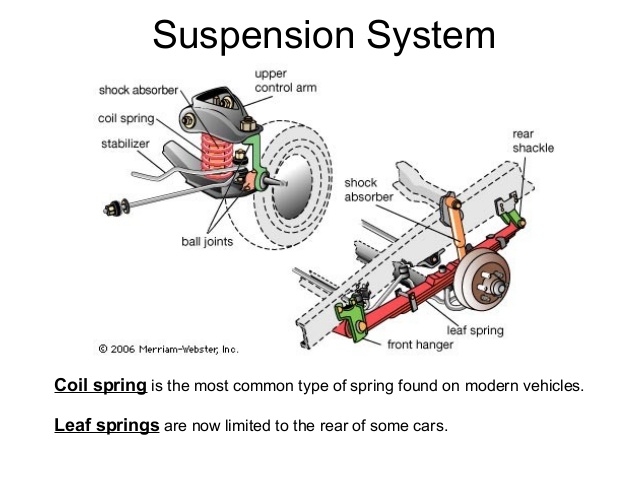 Suspension System

shock absorber
upper control arm
coil spring
stabilizer
ball joints

rear shackle
shock absorber
leaf spring
front hanger

© 2006 Merriam-Webster, Inc.

Coil spring is the most common type of spring found on modern vehicles.

Leaf springs are now limited to the rear of some cars.