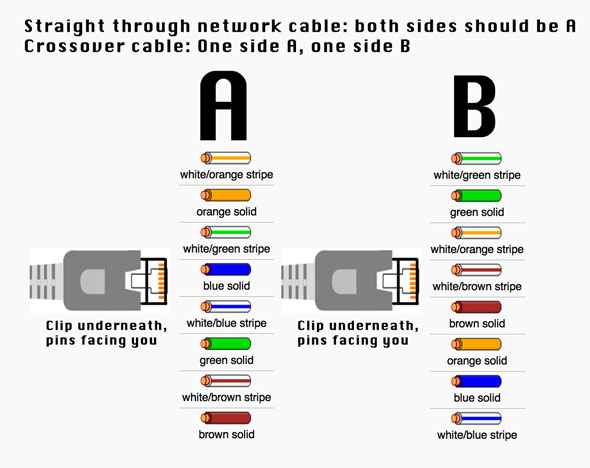 Straight through network cable: both sides should be A
Crossover cable: One side A, one side B

A

white/orange stripe
orange solid
white/green stripe
blue solid
white/blue stripe
green solid
white/brown stripe
brown solid

Clip underneath, pins facing you

B

white/green stripe
green solid
white/orange stripe
white/brown stripe
brown solid
orange solid
blue solid
white/blue stripe

Clip underneath, pins facing you