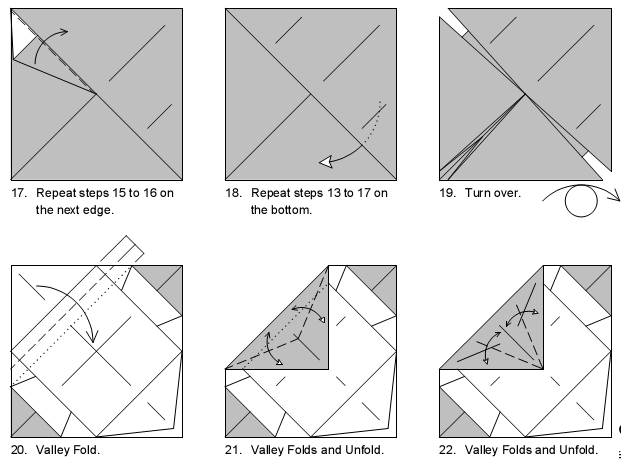 17. Repeat steps 15 to 16 on the next edge.

18. Repeat steps 13 to 17 on the bottom.

19. Turn over.

20. Valley Fold.

21. Valley Folds and Unfold.

22. Valley Folds and Unfold.