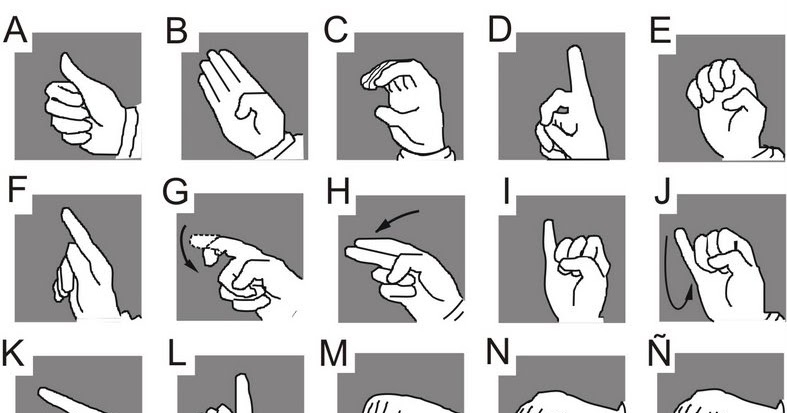 A B C D E

F G H I J

K L M N Ñ