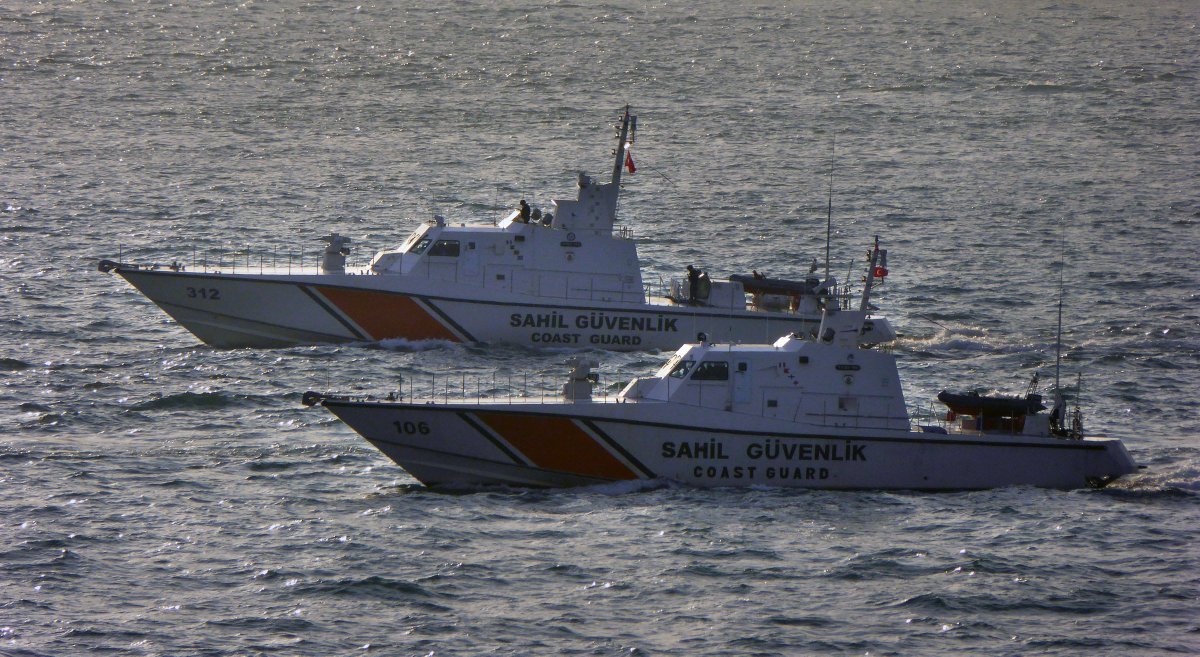 312
SAHİL GÜVENLİK
COAST GUARD

106
SAHİL GÜVENLİK
COAST GUARD