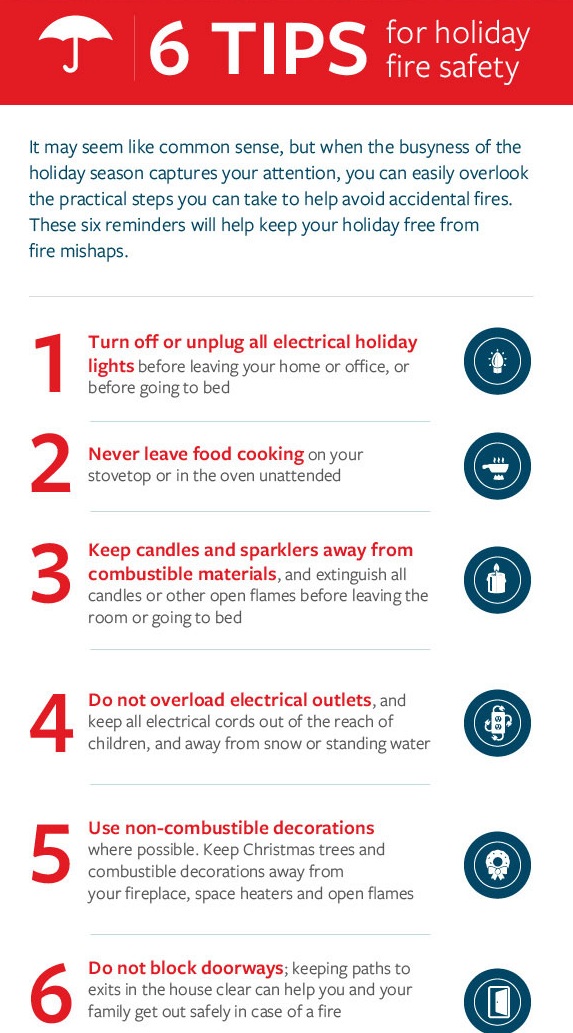 6 TIPS for holiday fire safety

It may seem like common sense, but when the busyness of the holiday season captures your attention, you can easily overlook the practical steps you can take to help avoid accidental fires. These six reminders will help keep your holiday free from fire mishaps.

1 Turn off or unplug all electrical holiday lights before leaving your home or office, or before going to bed

2 Never leave food cooking on your stovetop or in the oven unattended

3 Keep candles and sparklers away from combustible materials, and extinguish all candles or other open flames before leaving the room or going to bed

4 Do not overload electrical outlets, and keep all electrical cords out of the reach of children, and away from snow or standing water

5 Use non-combustible decorations where possible. Keep Christmas trees and combustible decorations away from your fireplace, space heaters and open flames

6 Do not block doorways; keeping paths to exits in the house clear can help you and your family get out safely in case of a fire