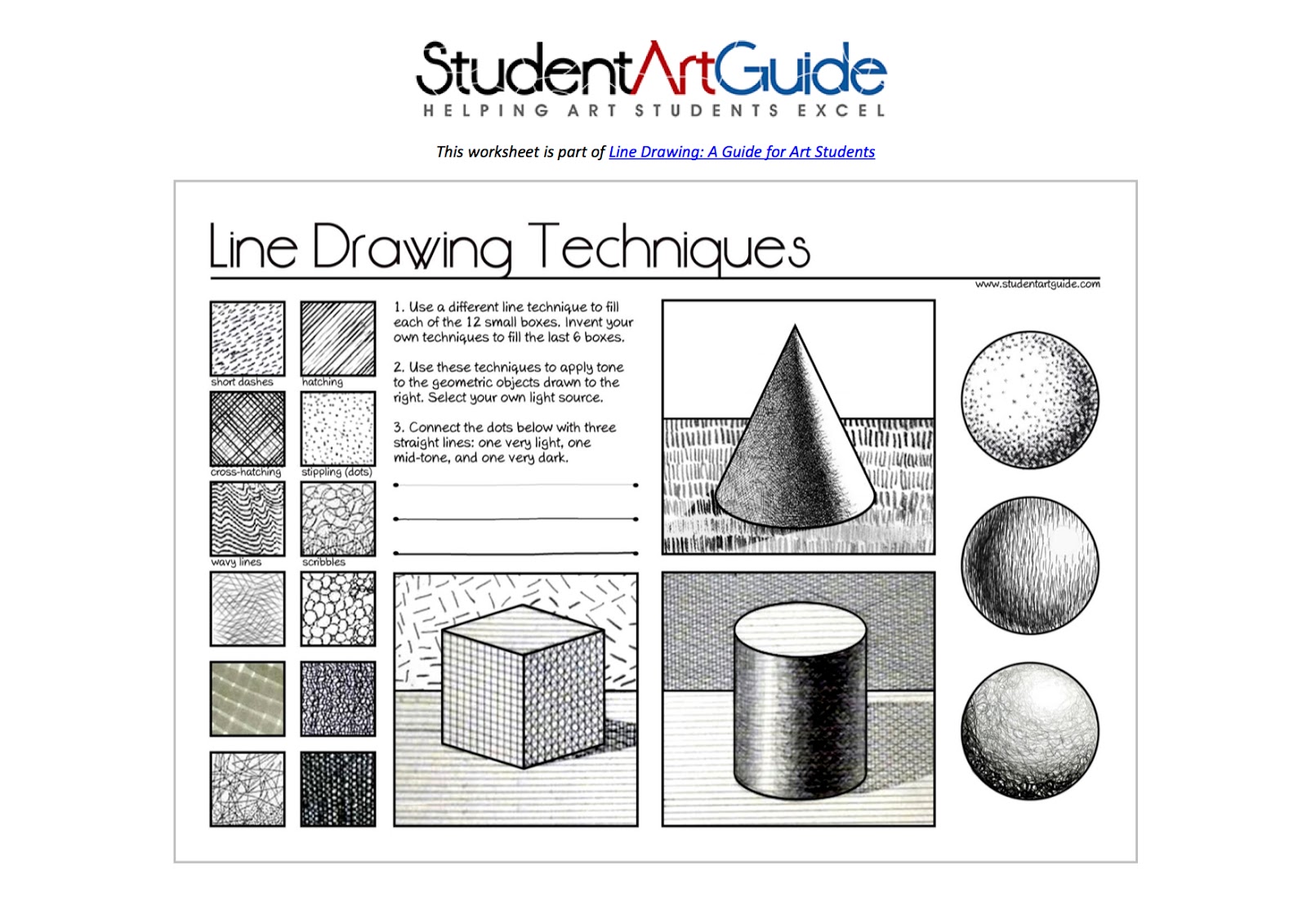 StudentArtGuide
HELPING ART STUDENTS EXCEL

This worksheet is part of Line Drawing: A Guide for Art Students

Line Drawing Techniques

www.studentartguide.com

short dashes

hatching

cross-hatching

stippling (dots)

wavy lines

scribbles

1. Use a different line technique to fill each of the 12 small boxes. Invent your own techniques to fill the last 6 boxes.

2. Use these techniques to apply tone to the geometric objects drawn to the right. Select your own light source.

3. Connect the dots below with three straight lines: one very light, one mid-tone, and one very dark.