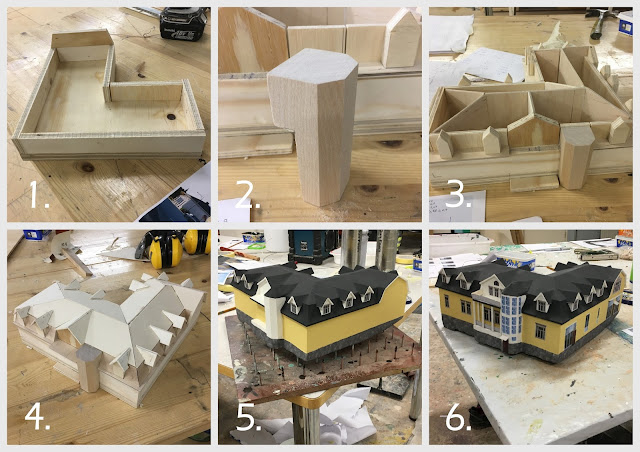 1.

2.

3.

4.

5.

6.