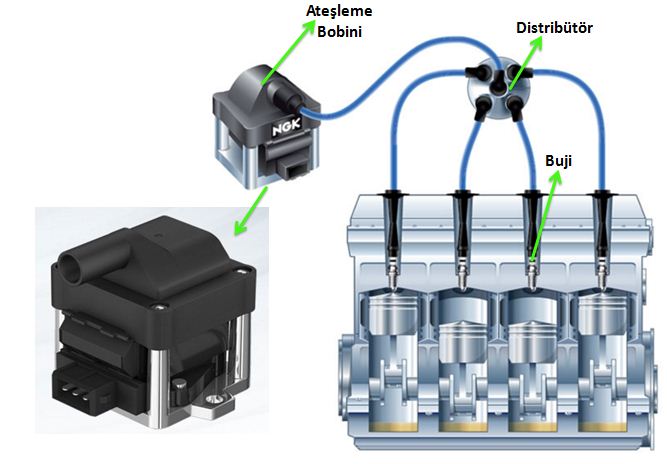 Ateşleme Bobini

Distribütör

NGK

Buji