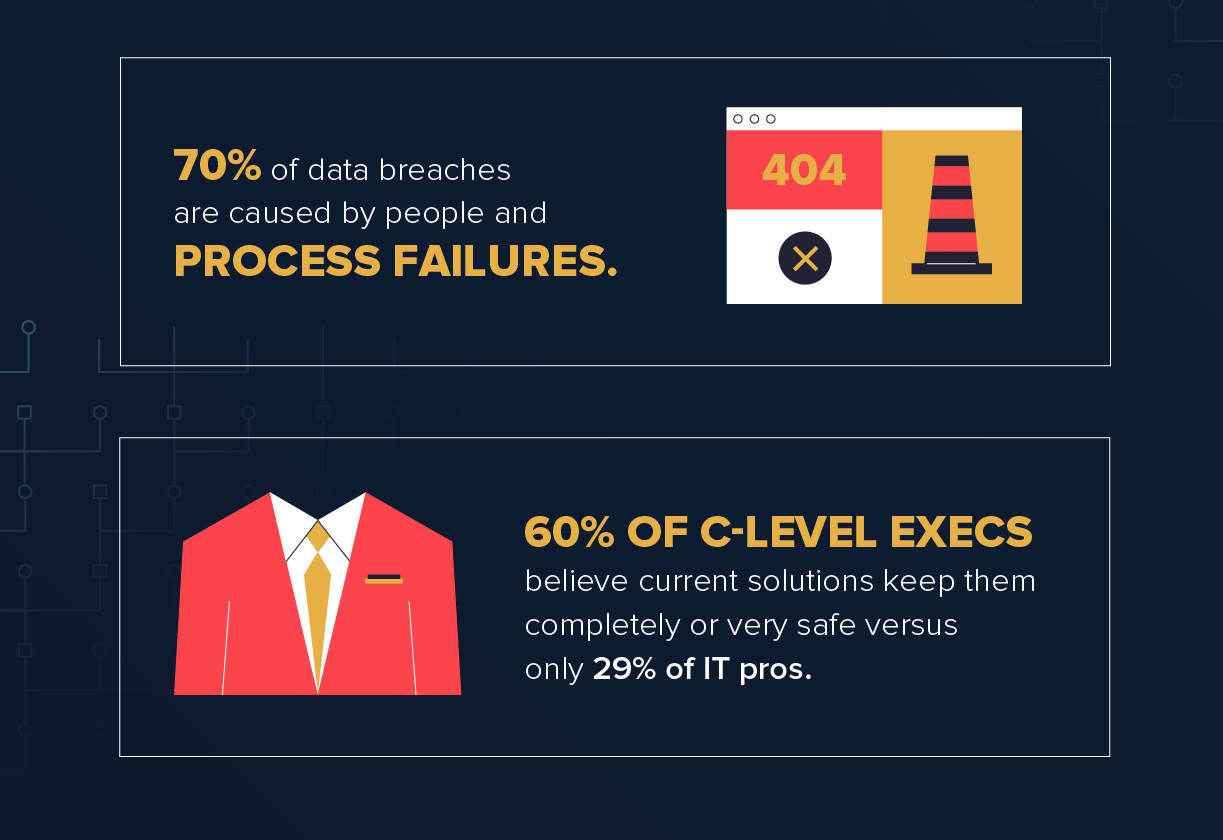 70% of data breaches are caused by people and PROCESS FAILURES.

404

60% OF C-LEVEL EXECS believe current solutions keep them completely or very safe versus only 29% of IT pros.