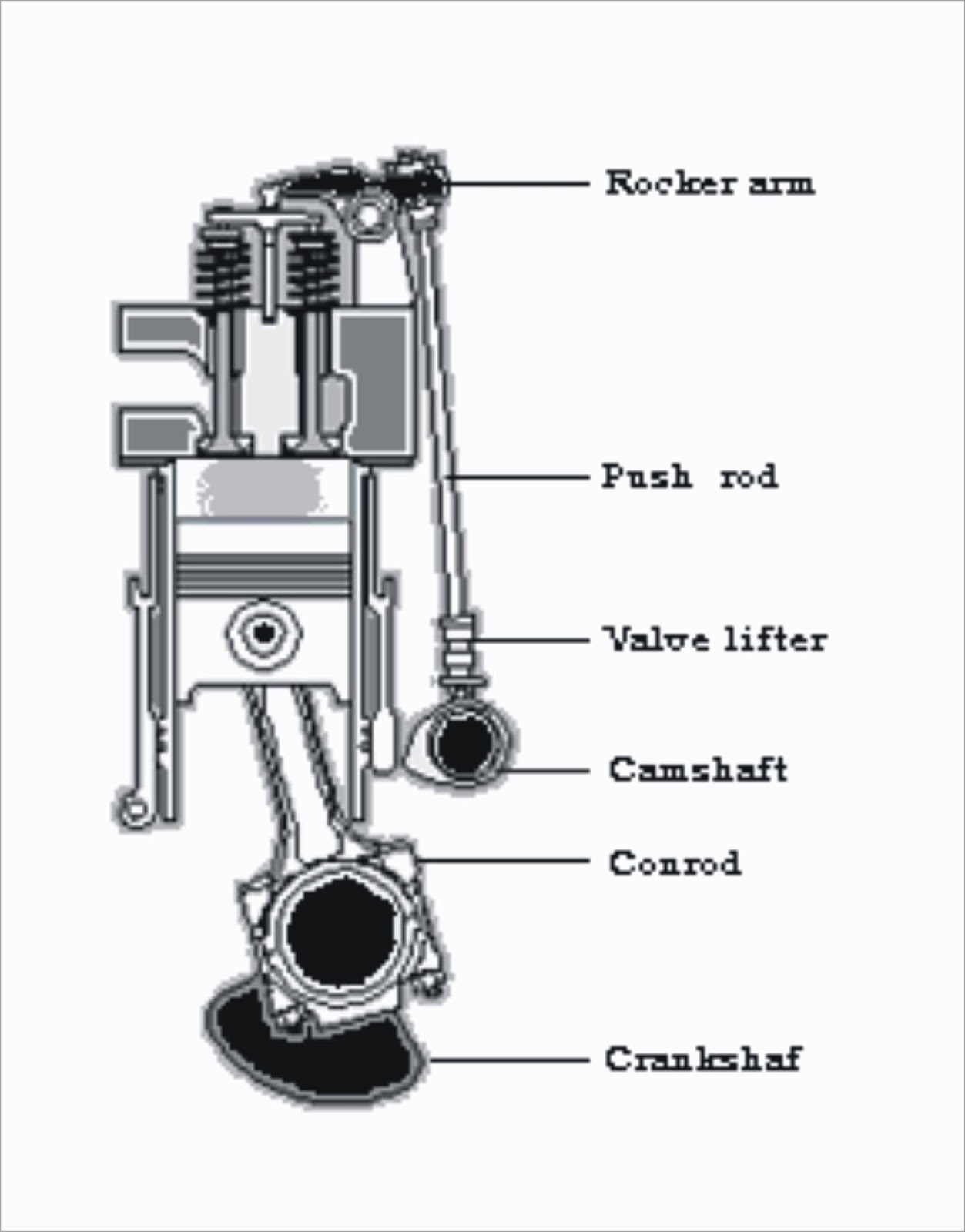 Rocker arm

Push rod

Valve lifter

Camshaft

Conrod

Crankshaf